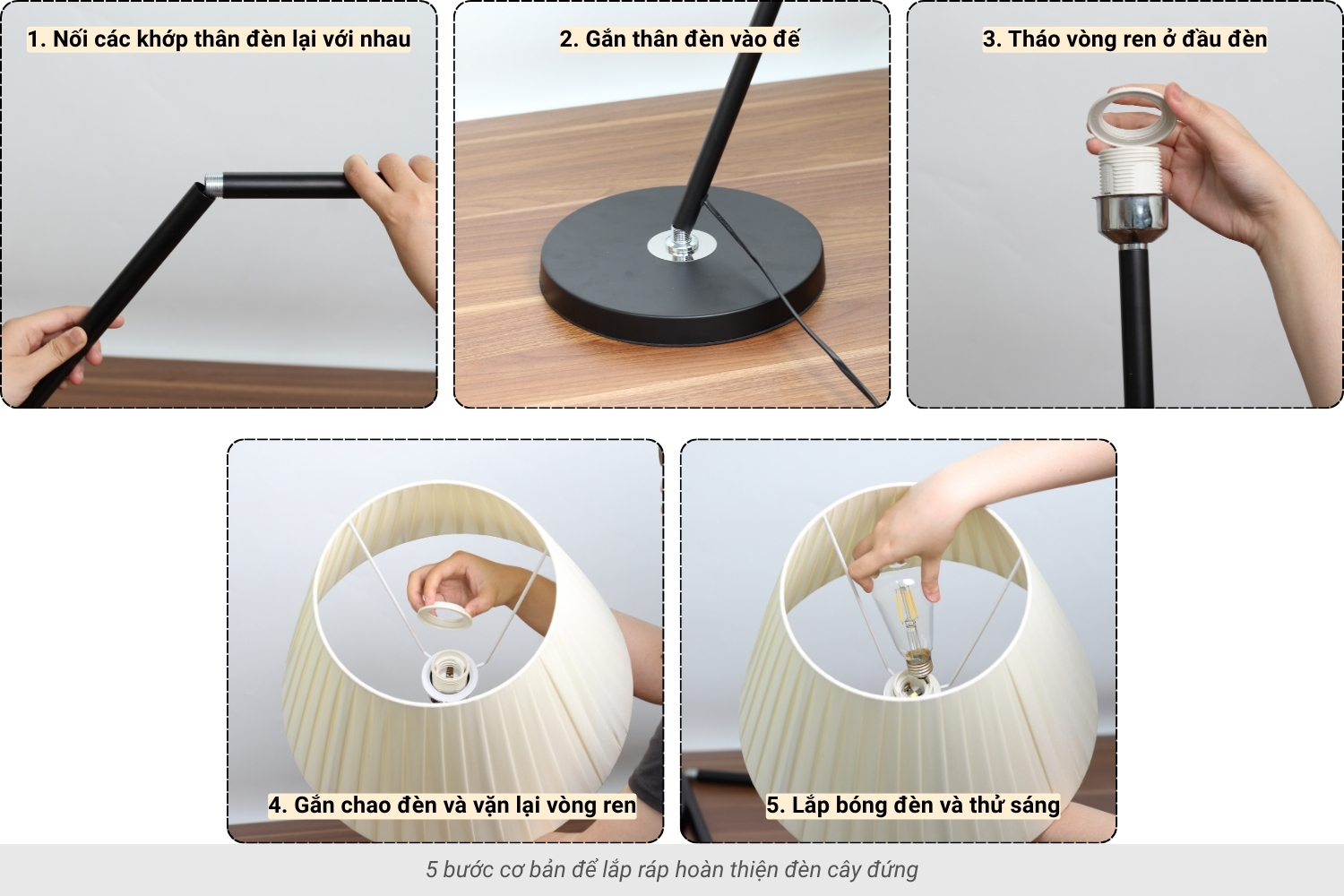 1. Nối các khớp thân đèn lại với nhau

2. Gắn thân đèn vào đế

3. Tháo vòng ren ở đầu đèn

4. Gắn chao đèn và vặn lại vòng ren

5. Lắp bóng đèn và thử sáng

5 bước cơ bản để lắp ráp hoàn thiện đèn cây đứng