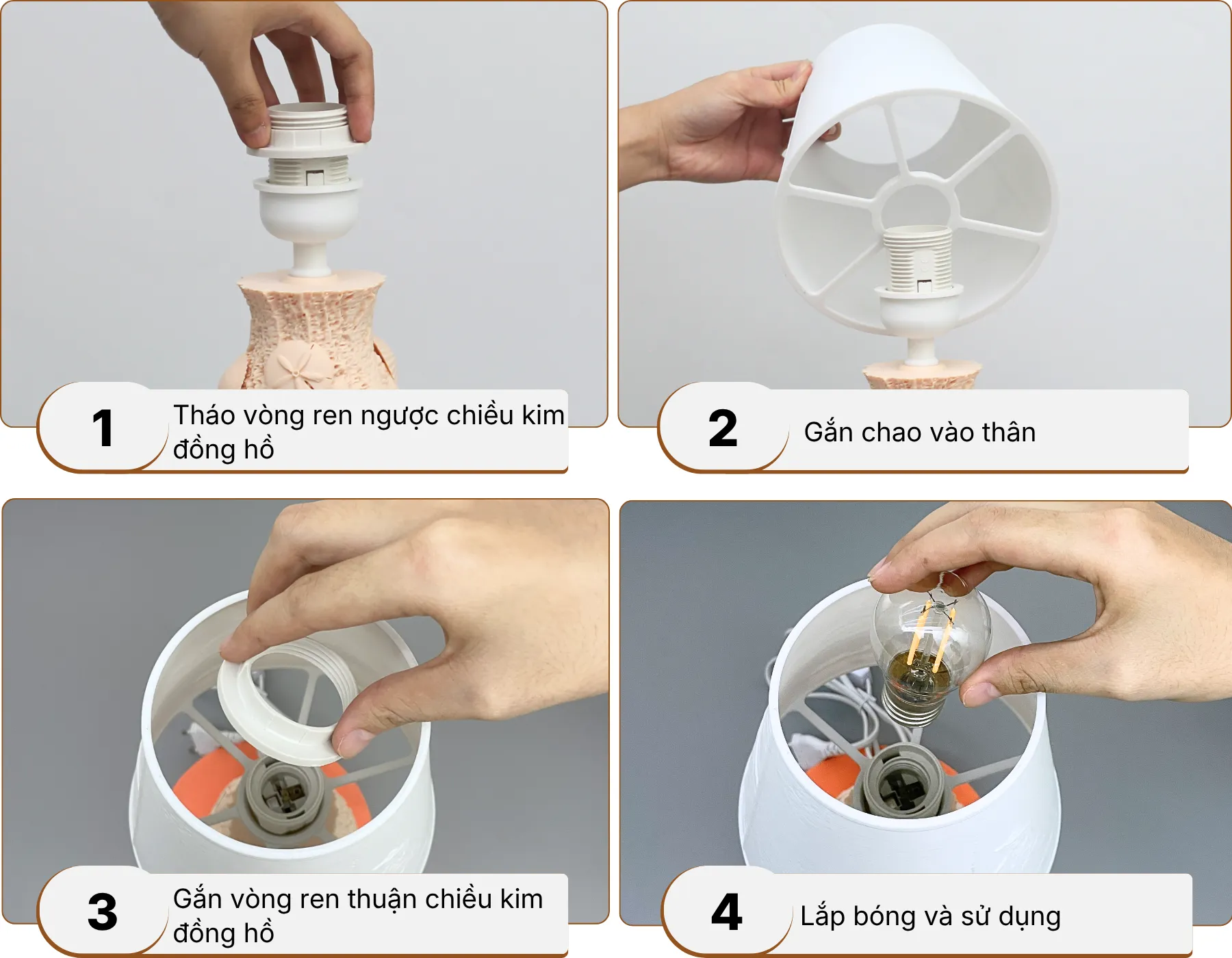 1
Tháo vòng ren ngược chiều kim đồng hồ

2
Gắn chao vào thân

3
Gắn vòng ren thuận chiều kim đồng hồ

4
Lắp bóng và sử dụng