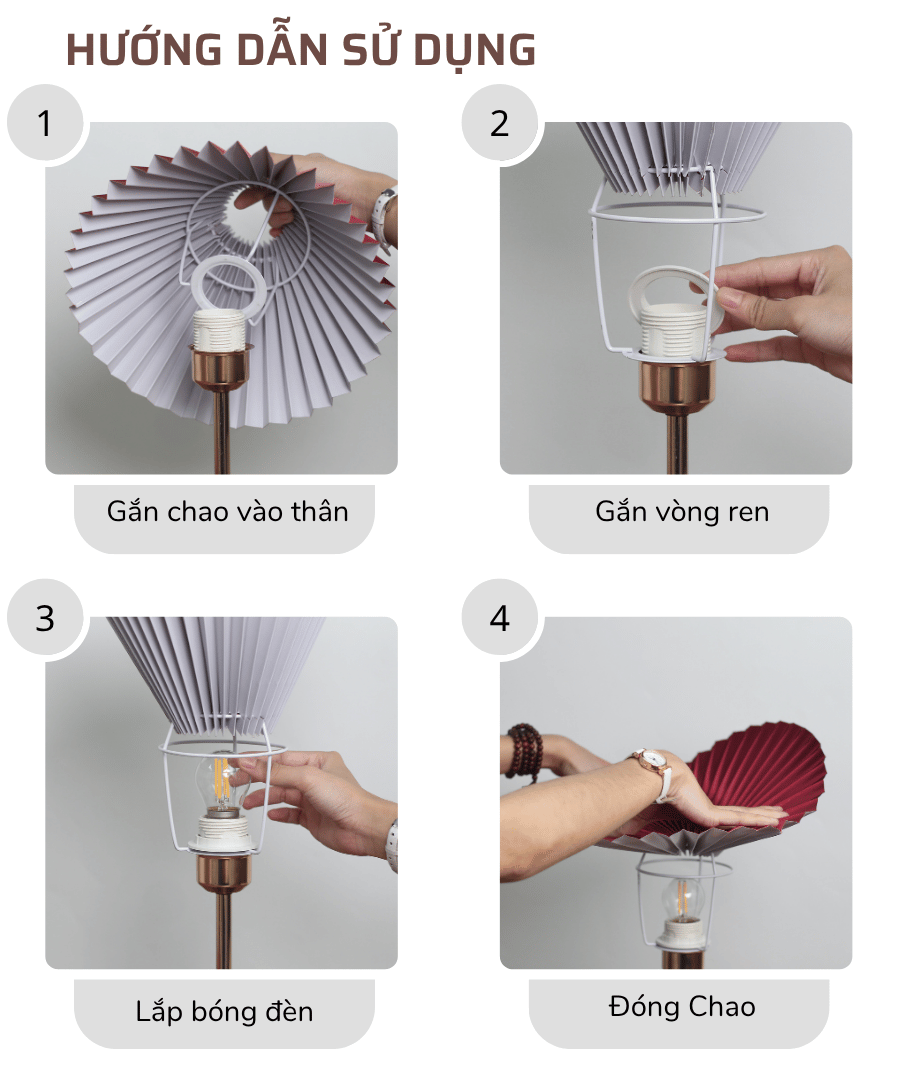 HƯỚNG DẪN SỬ DỤNG

1

Gắn chao vào thân

2

Gắn vòng ren

3

Lắp bóng đèn

4

Đóng Chao