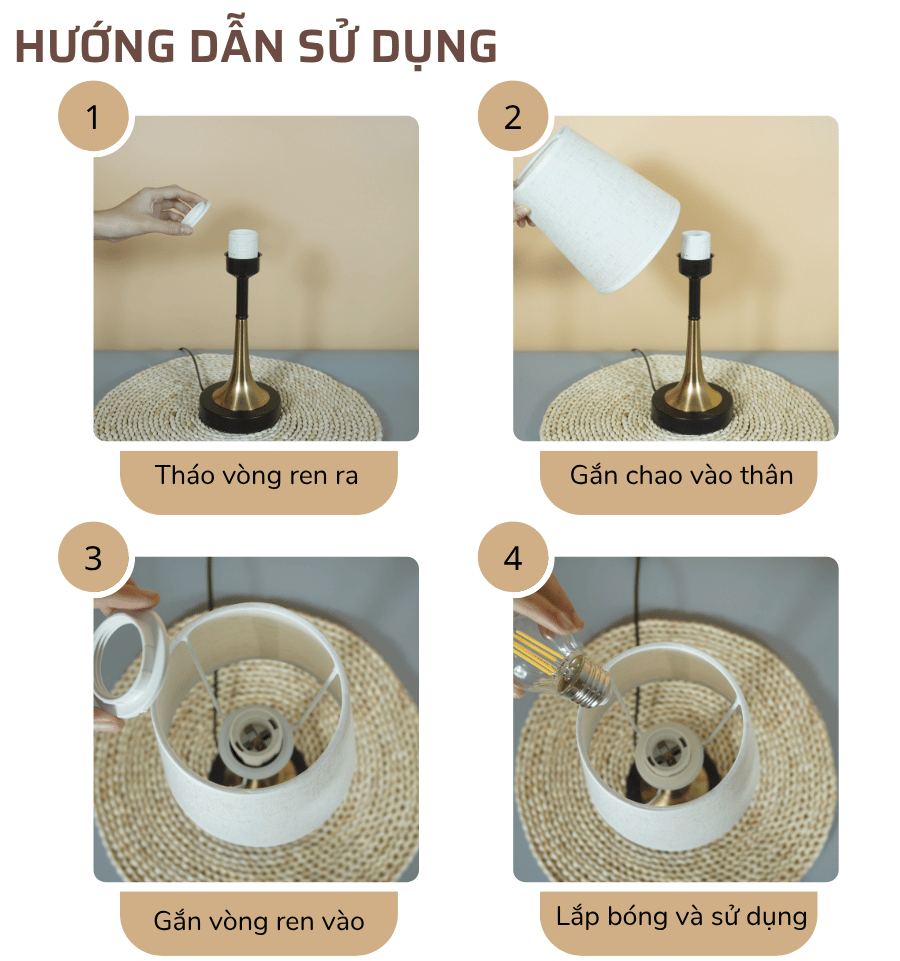 HƯỚNG DẪN SỬ DỤNG

1

Tháo vòng ren ra

2

Gắn chao vào thân

3

Gắn vòng ren vào

4

Lắp bóng và sử dụng