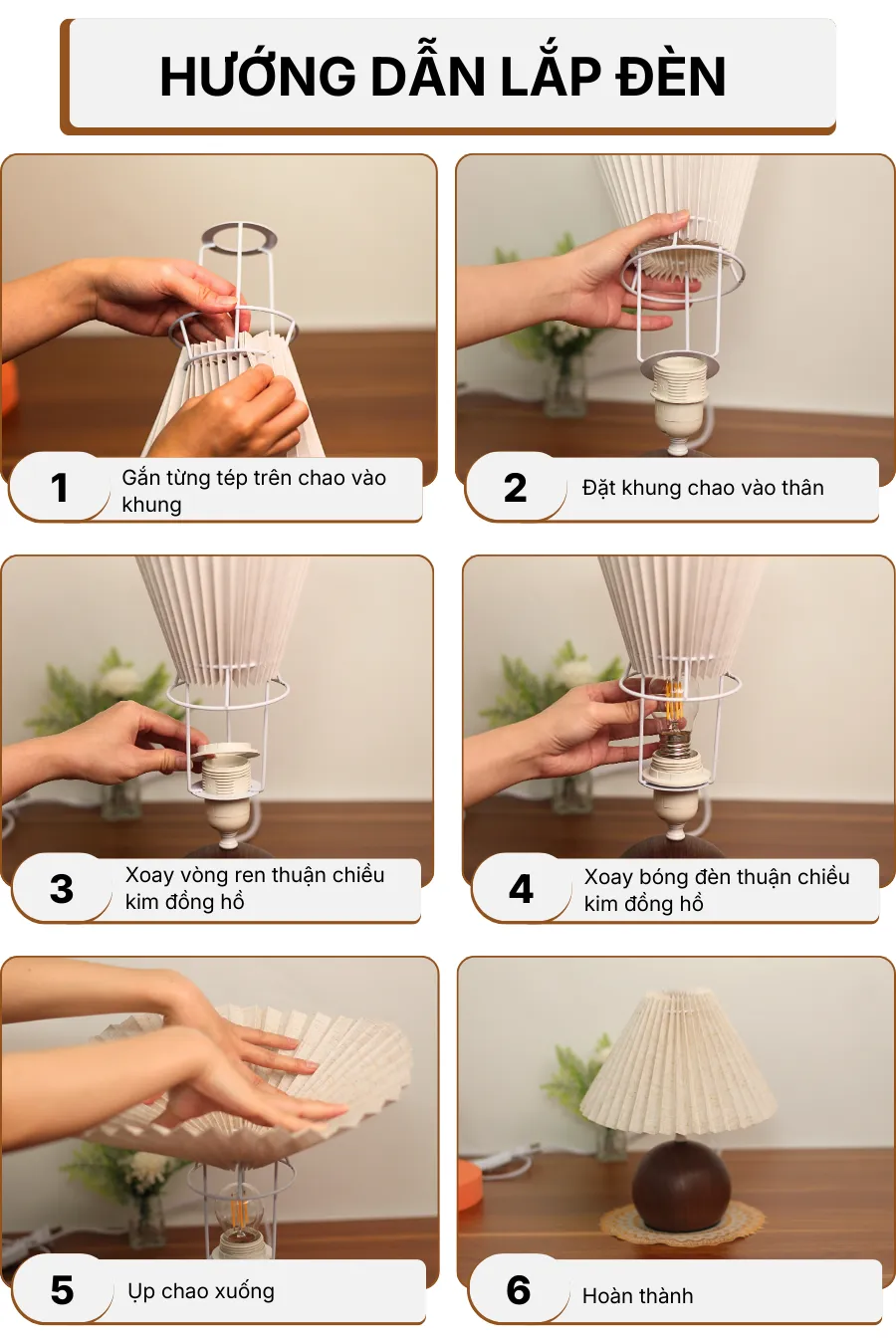 HƯỚNG DẪN LẮP ĐÈN

1 Gắn từng tép trên chao vào khung

2 Đặt khung chao vào thân

3 Xoay vòng ren thuận chiều kim đồng hồ

4 Xoay bóng đèn thuận chiều kim đồng hồ

5 Ụp chao xuống

6 Hoàn thành