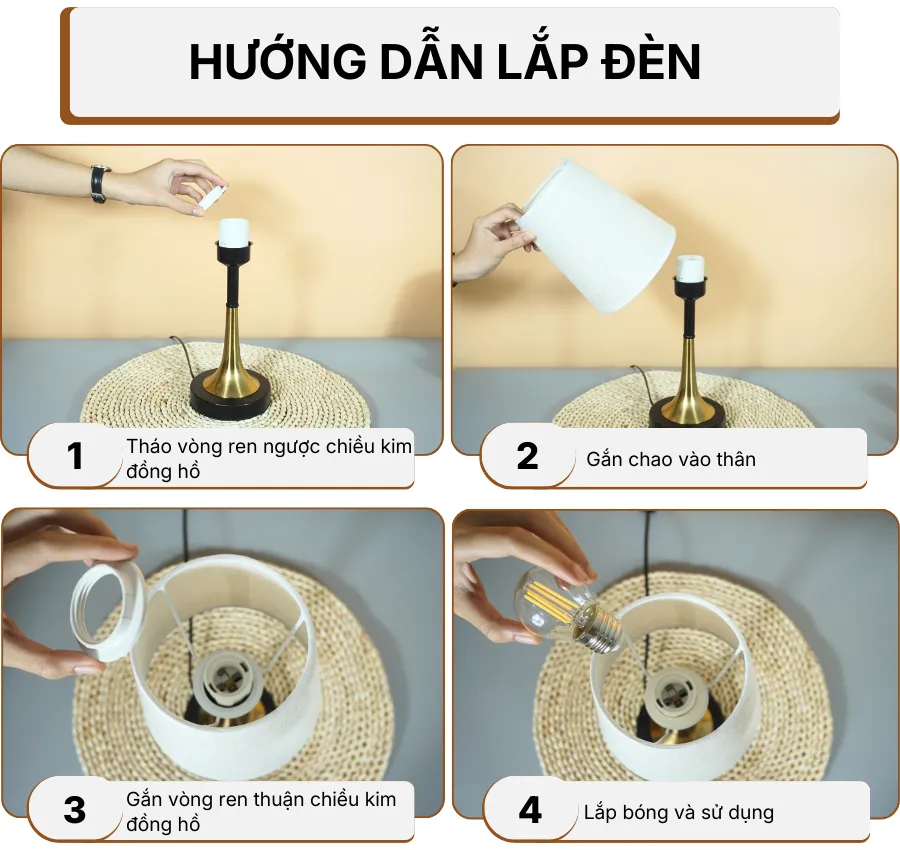 HƯỚNG DẪN LẮP ĐÈN

1 Tháo vòng ren ngược chiều kim đồng hồ

2 Gắn chao vào thân

3 Gắn vòng ren thuận chiều kim đồng hồ

4 Lắp bóng và sử dụng