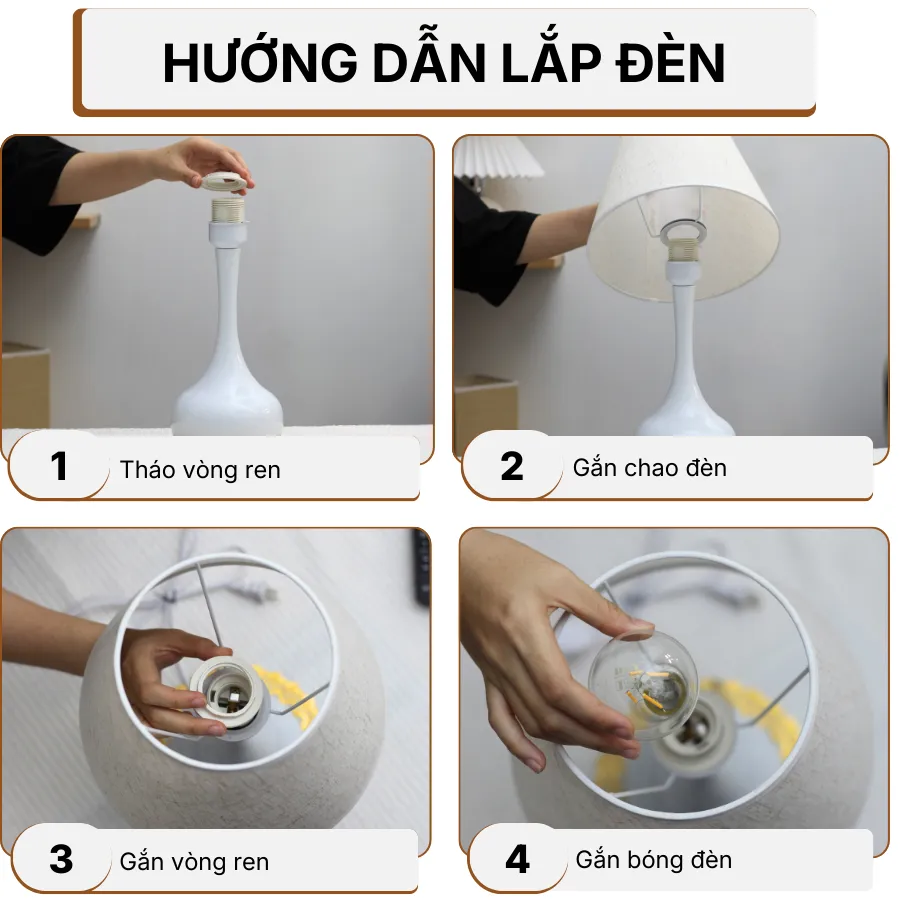 HƯỚNG DẪN LẮP ĐÈN

1 Tháo vòng ren

2 Gắn chao đèn

3 Gắn vòng ren

4 Gắn bóng đèn