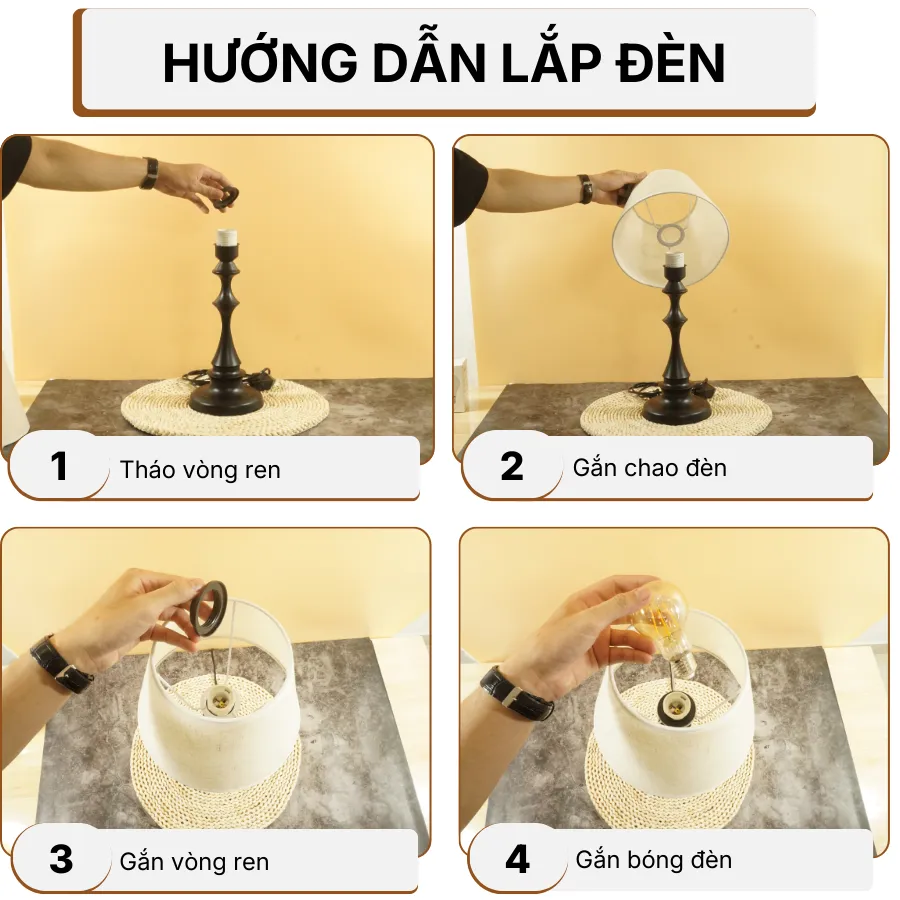 HƯỚNG DẪN LẮP ĐÈN

1 Tháo vòng ren

2 Gắn chao đèn

3 Gắn vòng ren

4 Gắn bóng đèn