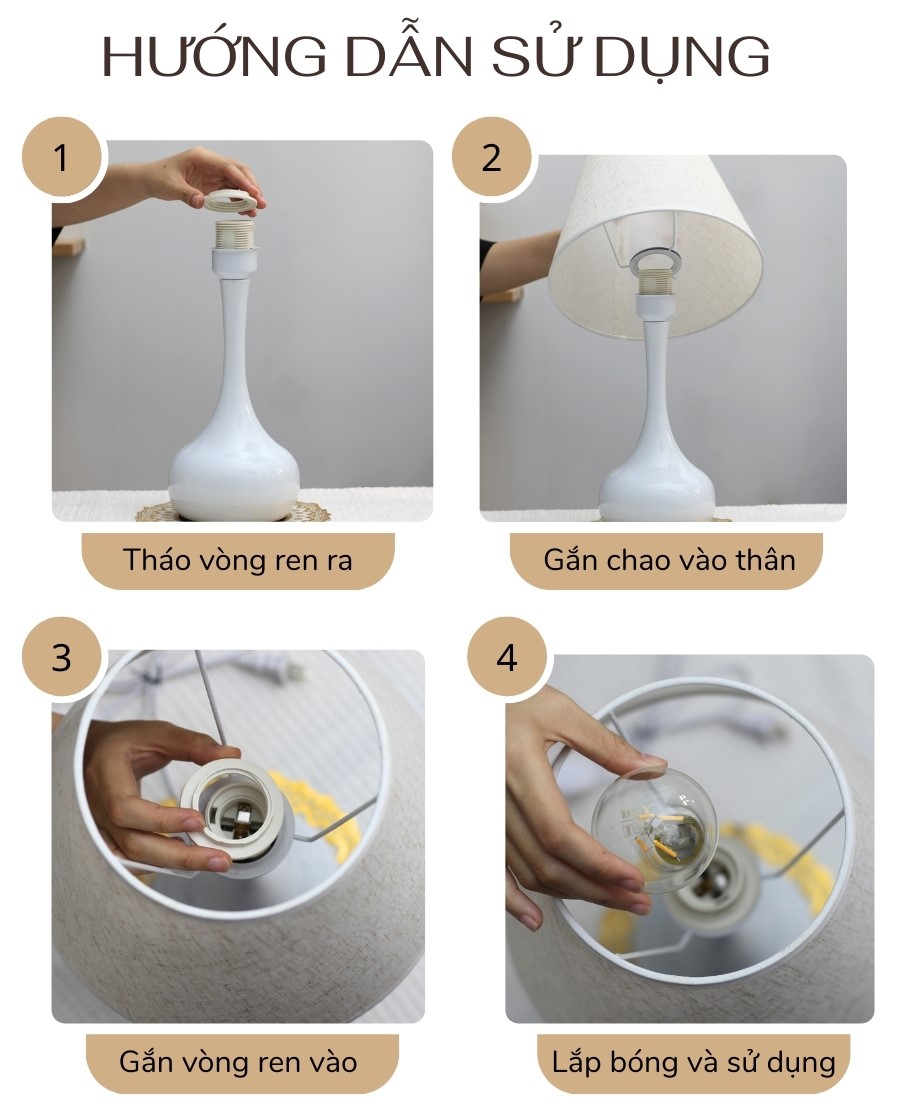 HƯỚNG DẪN SỬ DỤNG

1

Tháo vòng ren ra

2

Gắn chao vào thân

3

Gắn vòng ren vào

4

Lắp bóng và sử dụng