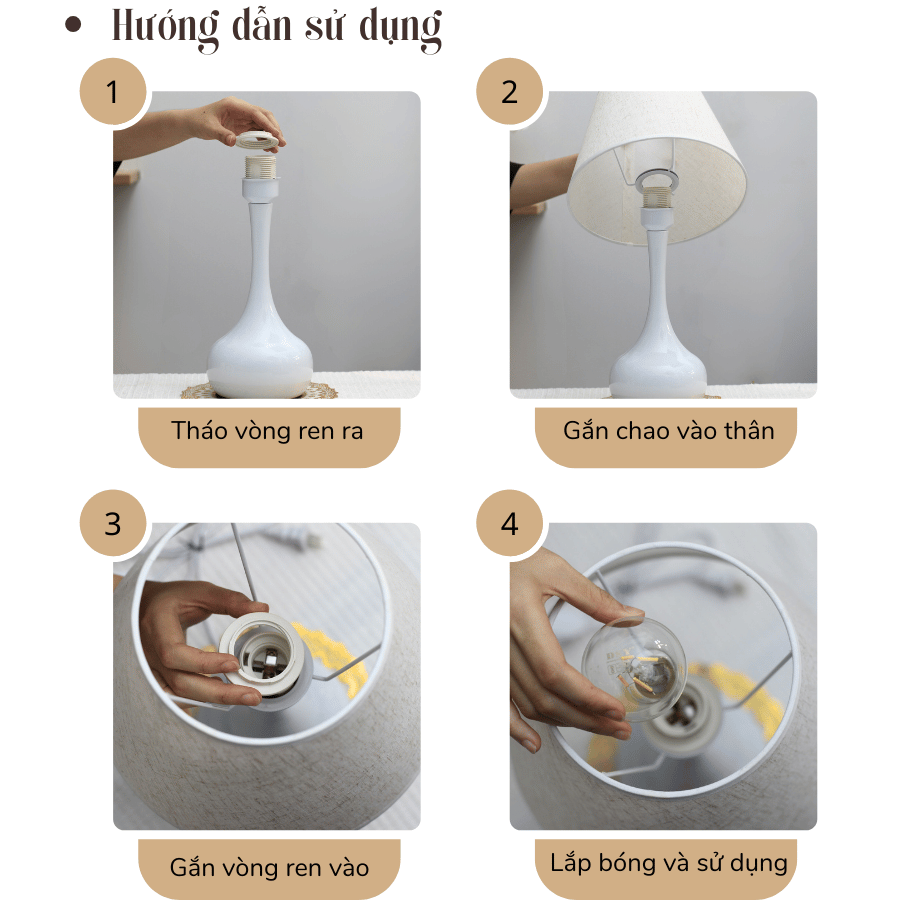 • Hướng dẫn sử dụng

1

Tháo vòng ren ra

2

Gắn chao vào thân

3

Gắn vòng ren vào

4

Lắp bóng và sử dụng