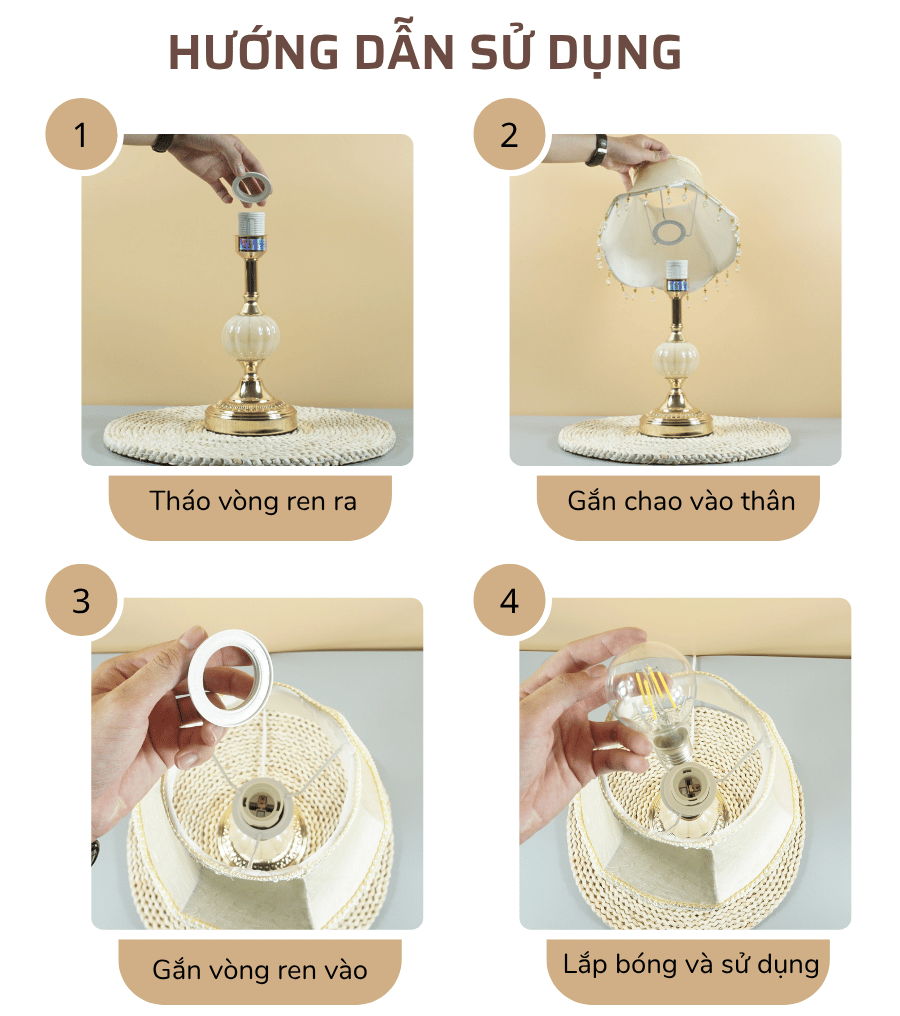 HƯỚNG DẪN SỬ DỤNG

1

Tháo vòng ren ra

2

Gắn chao vào thân

3

Gắn vòng ren vào

4

Lắp bóng và sử dụng