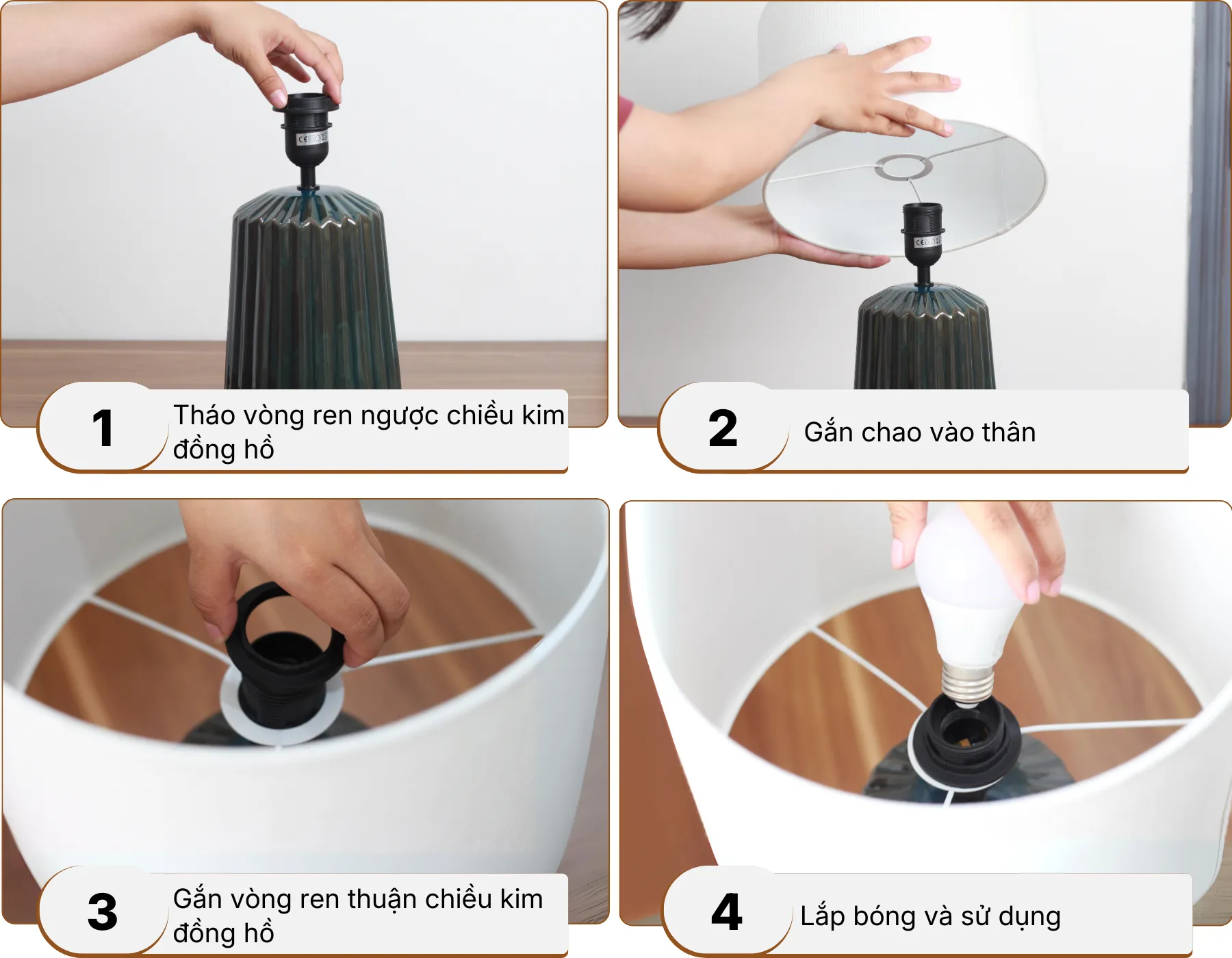 1 Tháo vòng ren ngược chiều kim đồng hồ

2 Gắn chao vào thân

3 Gắn vòng ren thuận chiều kim đồng hồ

4 Lắp bóng và sử dụng