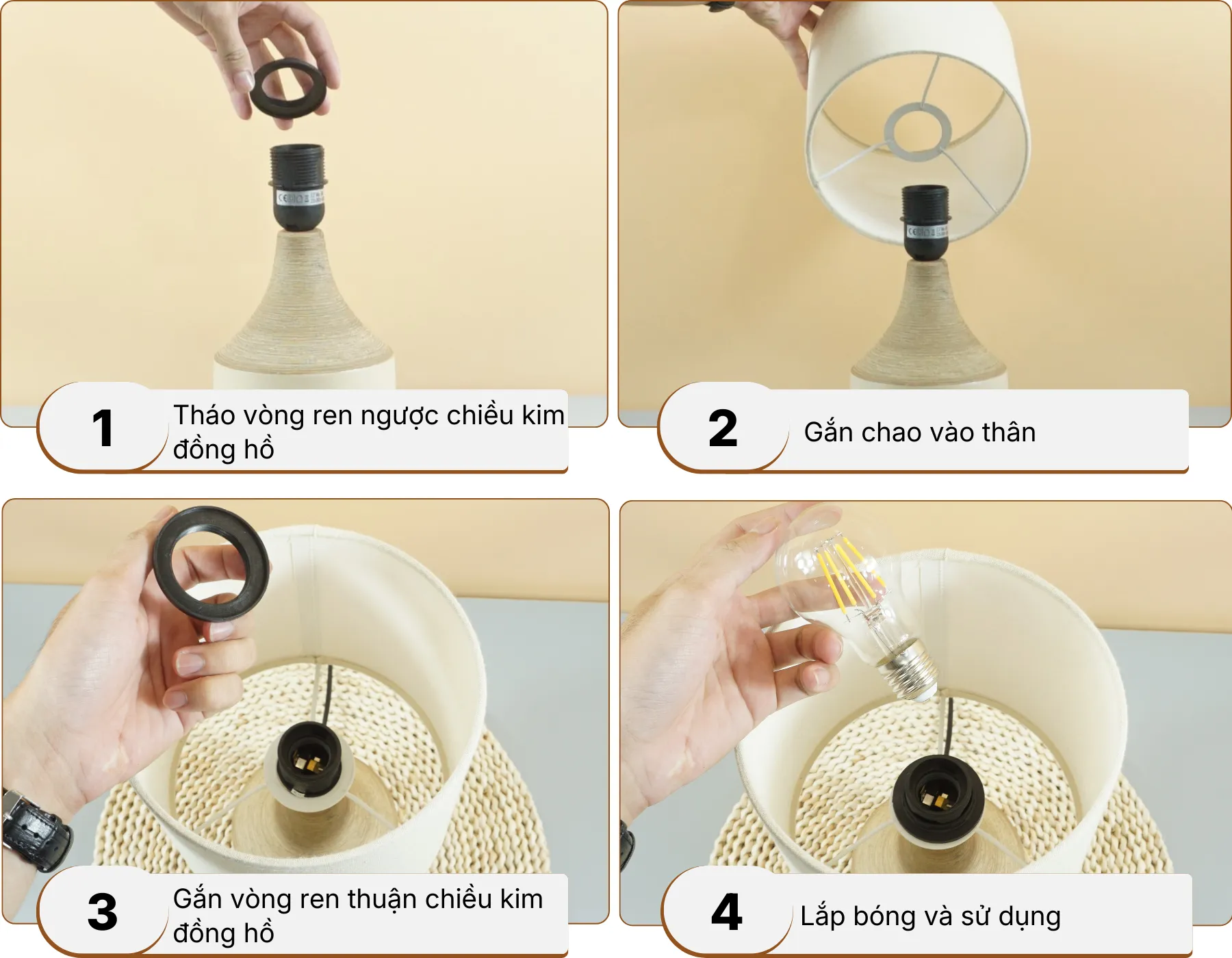 1
Tháo vòng ren ngược chiều kim đồng hồ

2
Gắn chao vào thân

3
Gắn vòng ren thuận chiều kim đồng hồ

4
Lắp bóng và sử dụng