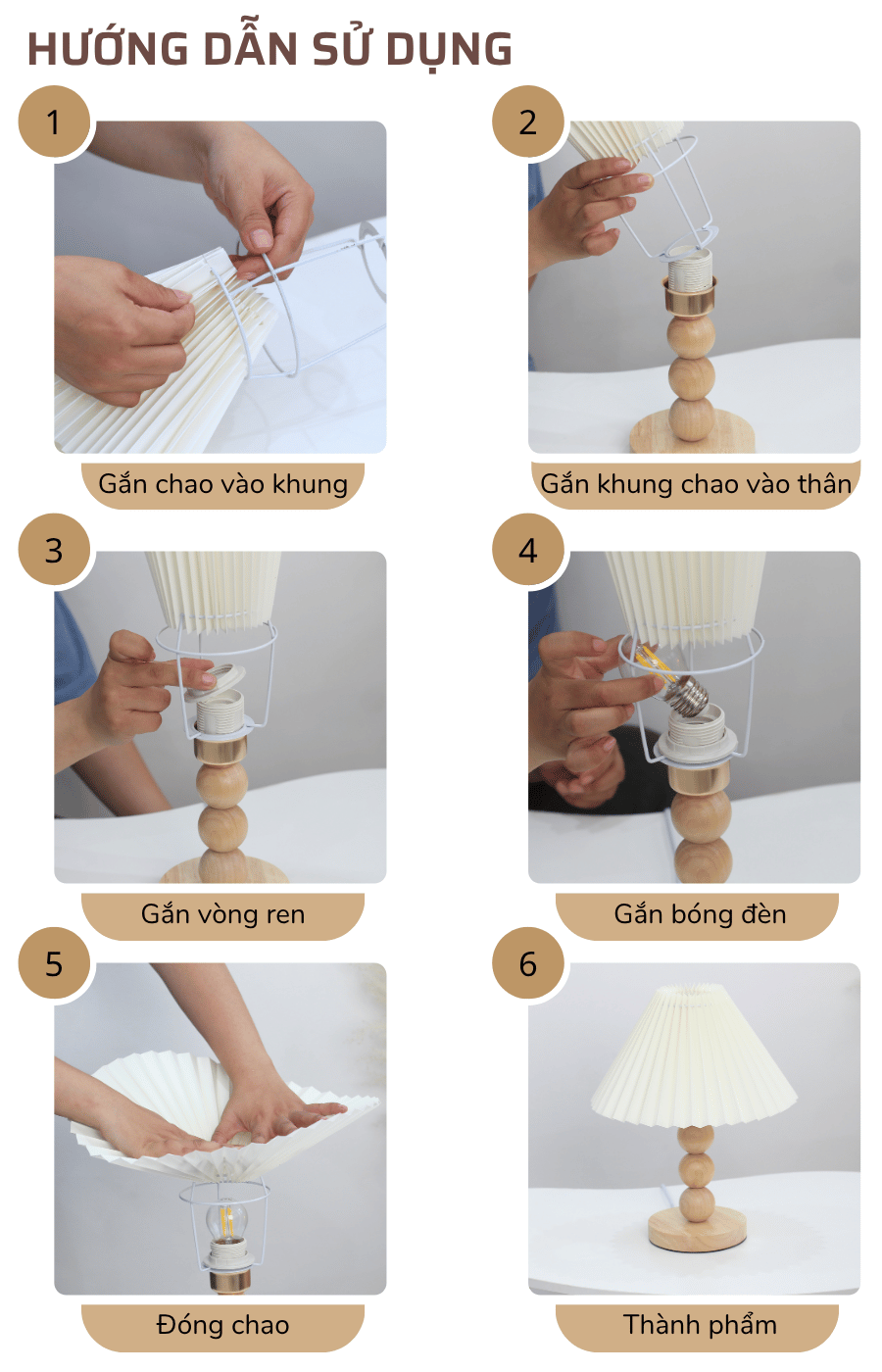 HƯỚNG DẪN SỬ DỤNG

1

Gắn chao vào khung

2

Gắn khung chao vào thân

3

Gắn vòng ren

4

Gắn bóng đèn

5

Đóng chao

6

Thành phẩm