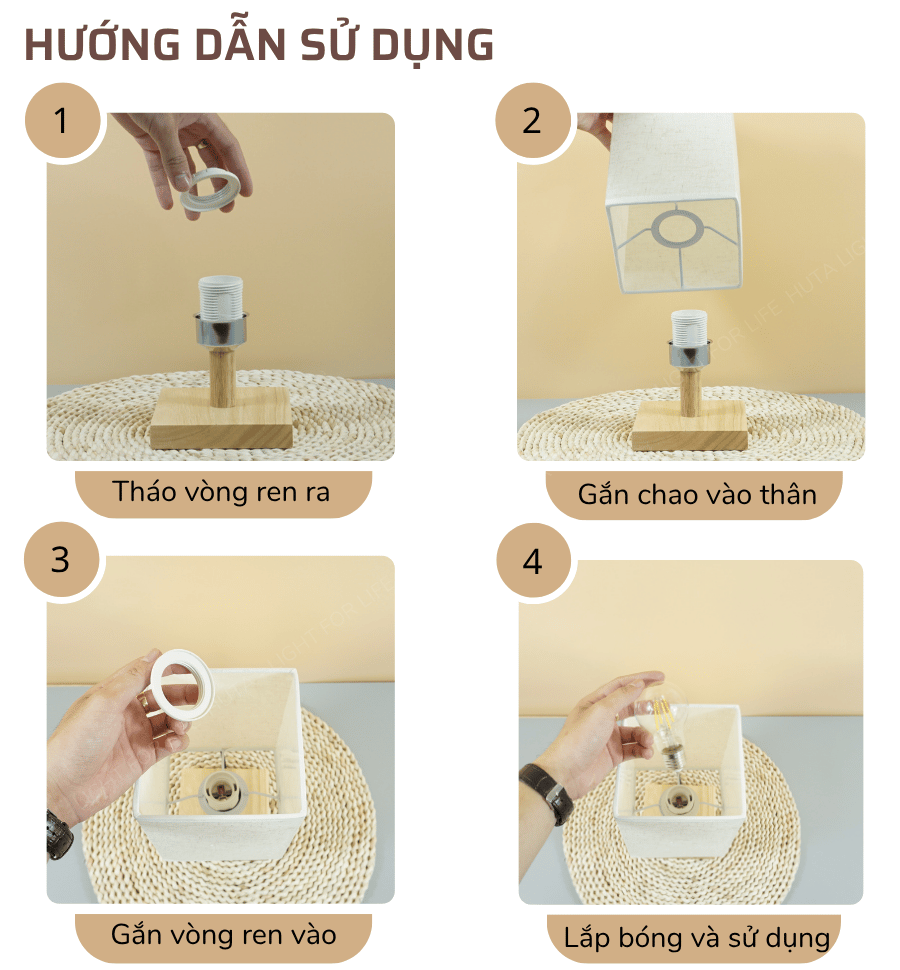 HƯỚNG DẪN SỬ DỤNG

1

Tháo vòng ren ra

2

Gắn chao vào thân

3

Gắn vòng ren vào

4

Lắp bóng và sử dụng