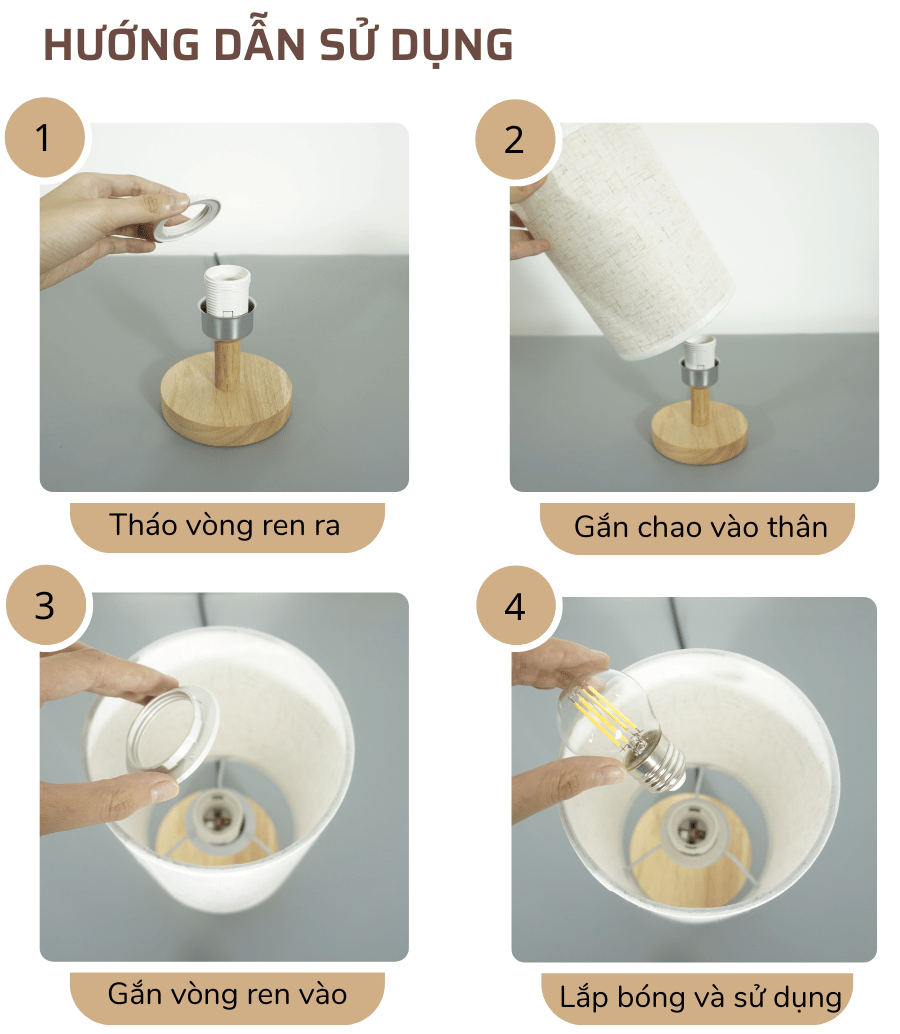 HƯỚNG DẪN SỬ DỤNG

1

Tháo vòng ren ra

2

Gắn chao vào thân

3

Gắn vòng ren vào

4

Lắp bóng và sử dụng