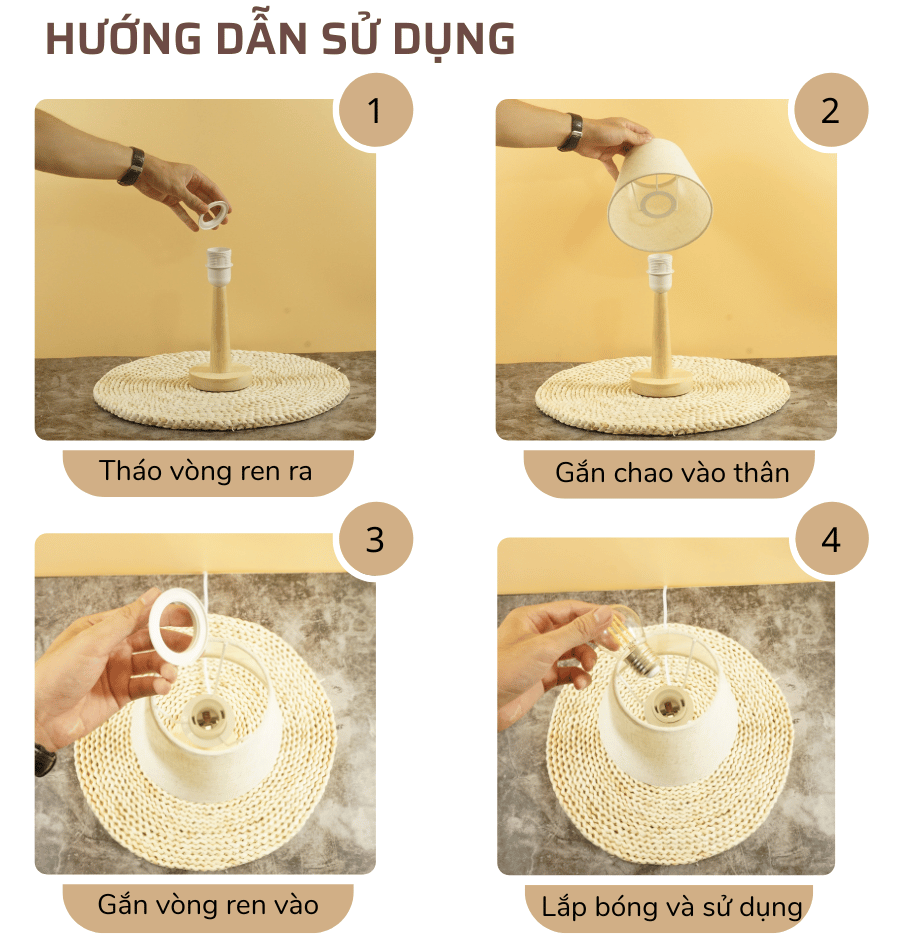 HƯỚNG DẪN SỬ DỤNG

1

Tháo vòng ren ra

2

Gắn chao vào thân

3

Gắn vòng ren vào

4

Lắp bóng và sử dụng