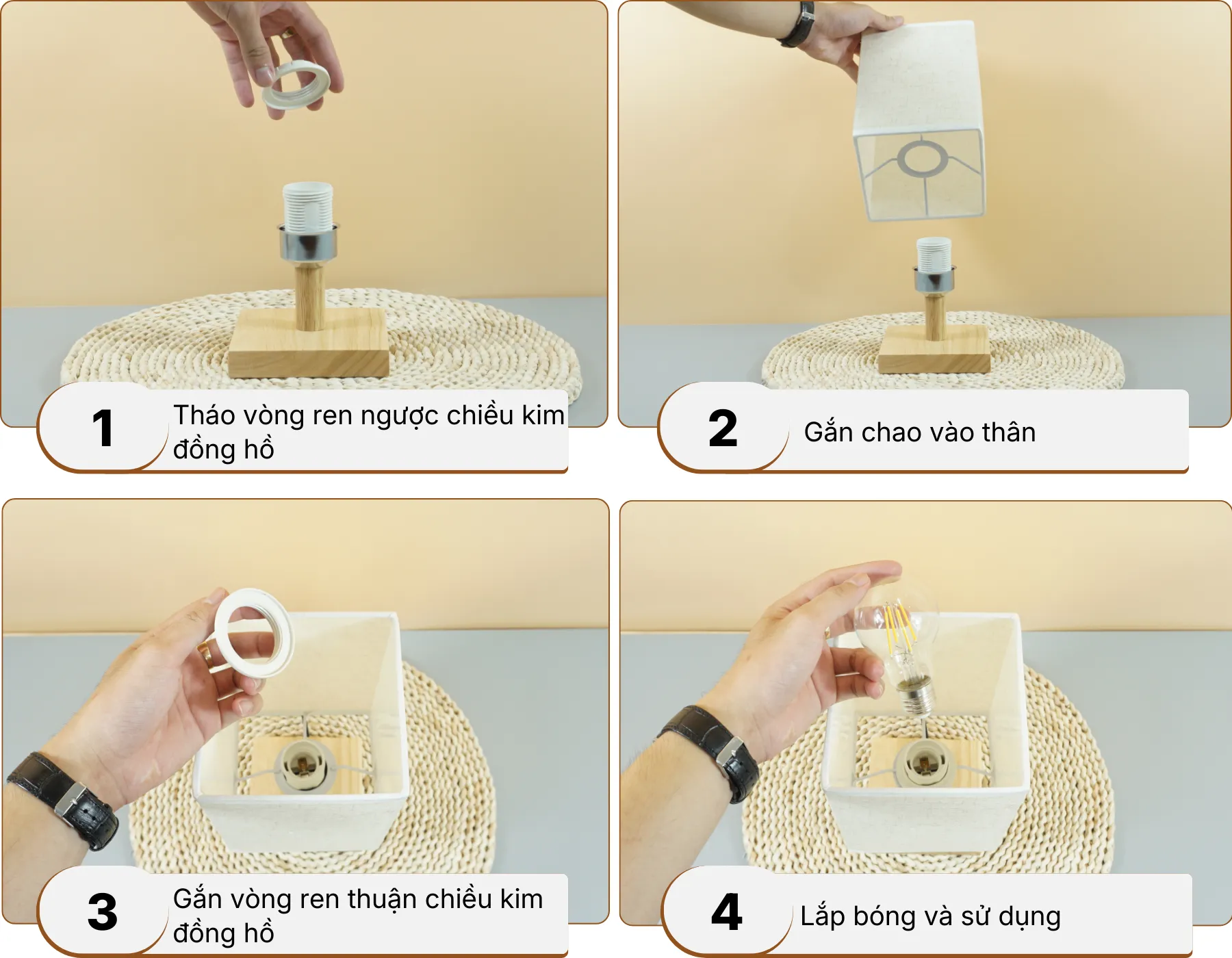 1 Tháo vòng ren ngược chiều kim đồng hồ

2 Gắn chao vào thân

3 Gắn vòng ren thuận chiều kim đồng hồ

4 Lắp bóng và sử dụng