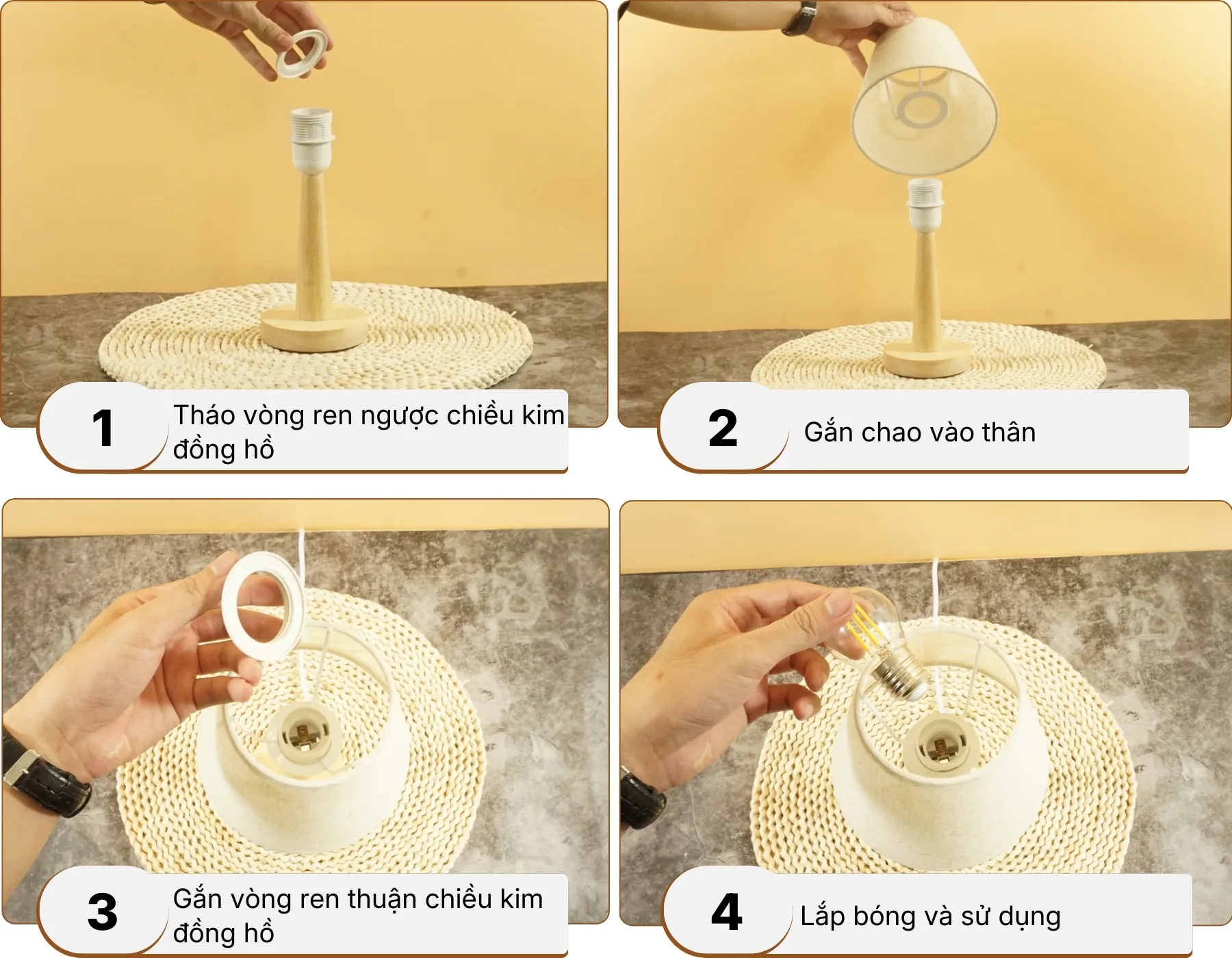 1
Tháo vòng ren ngược chiều kim đồng hồ

2
Gắn chao vào thân

3
Gắn vòng ren thuận chiều kim đồng hồ

4
Lắp bóng và sử dụng