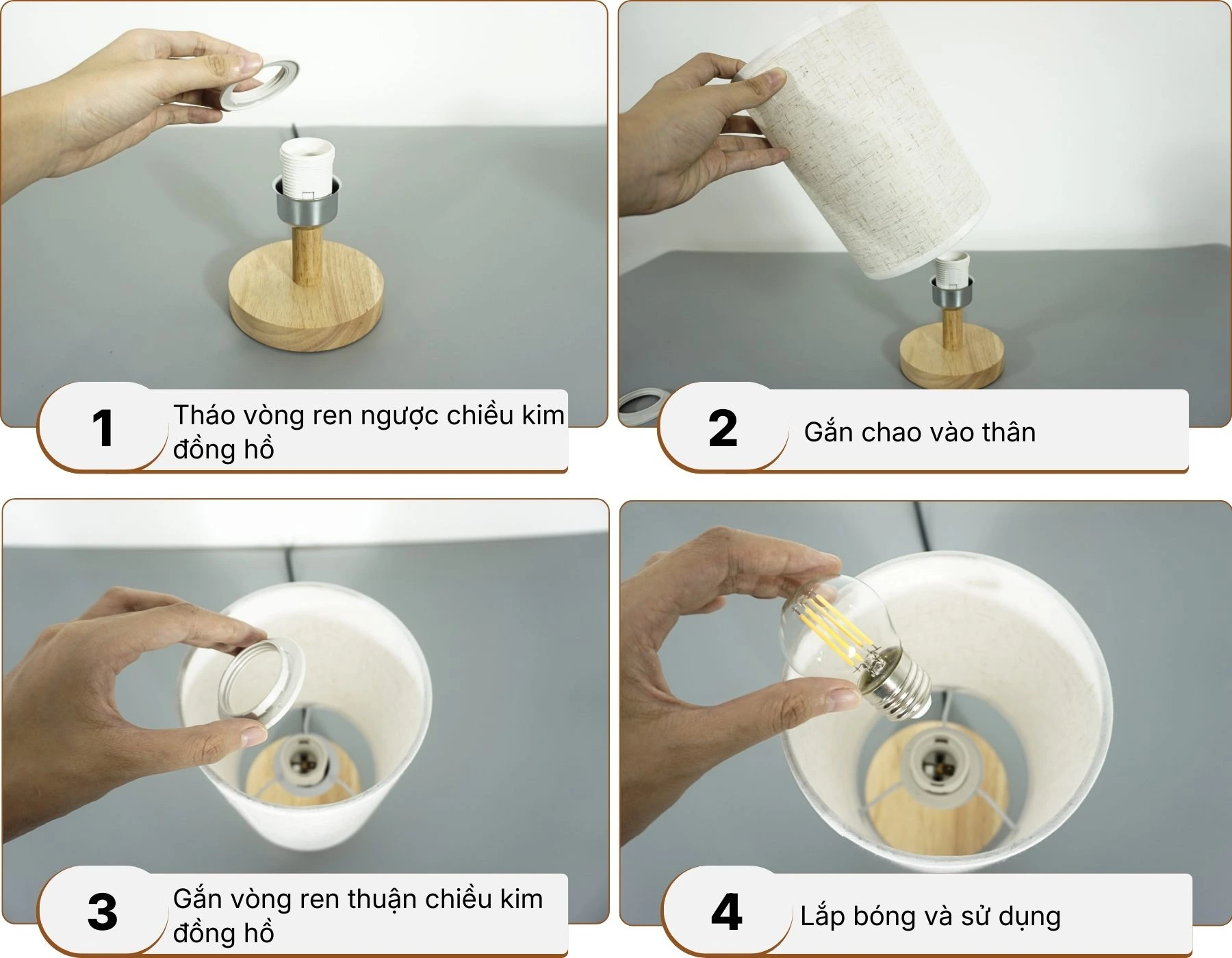 1

Tháo vòng ren ngược chiều kim đồng hồ

2

Gắn chao vào thân

3

Gắn vòng ren thuận chiều kim đồng hồ

4

Lắp bóng và sử dụng