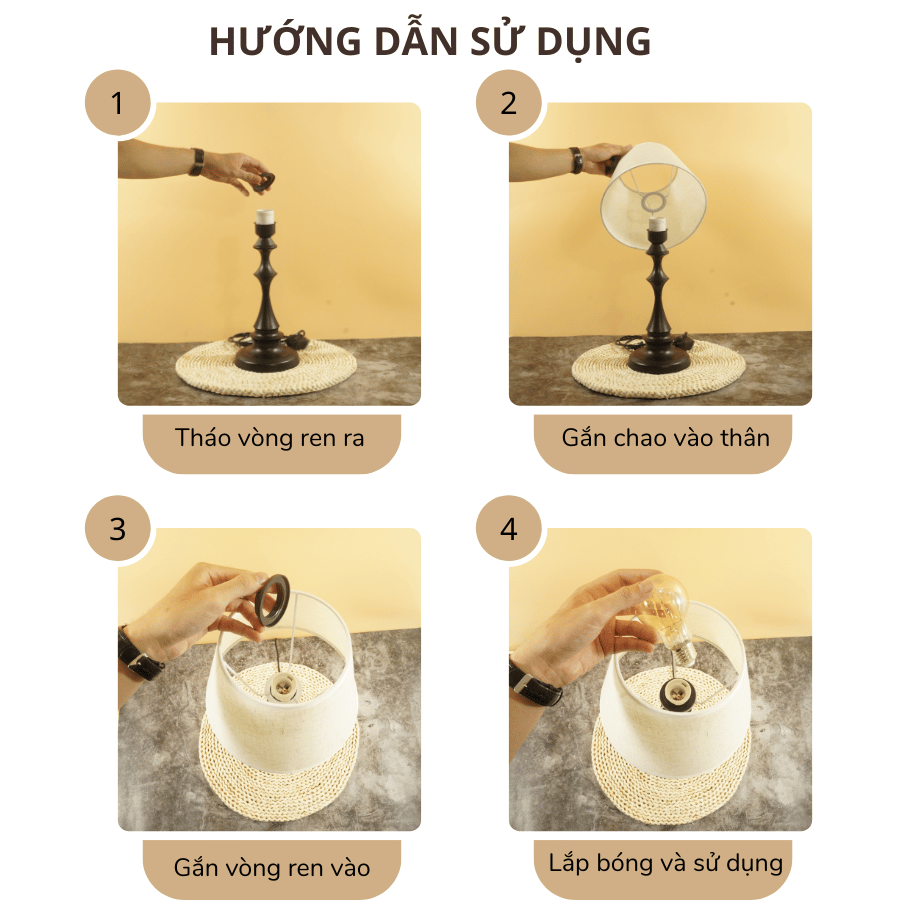 HƯỚNG DẪN SỬ DỤNG

1

Tháo vòng ren ra

2

Gắn chao vào thân

3

Gắn vòng ren vào

4

Lắp bóng và sử dụng