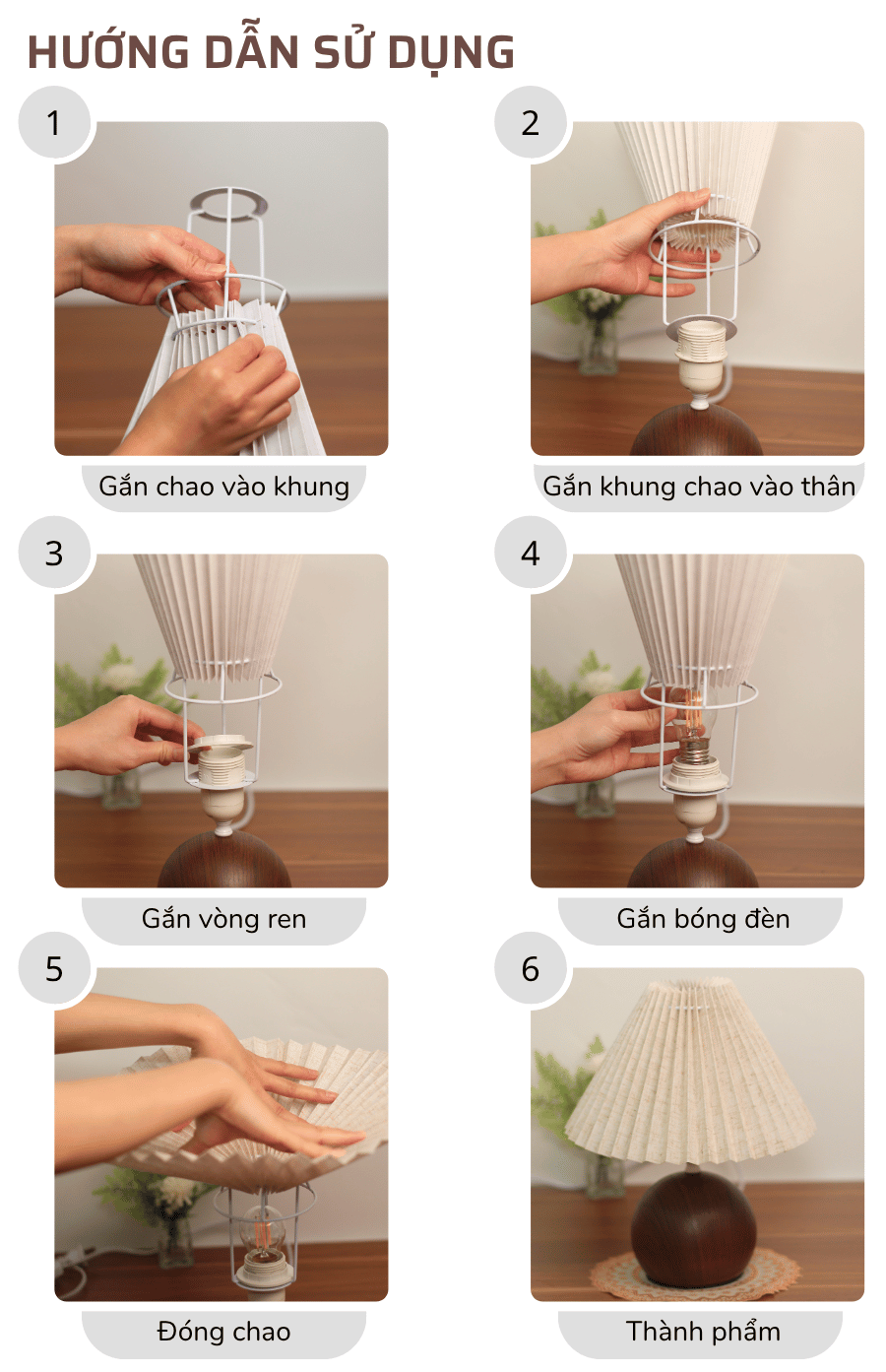 HƯỚNG DẪN SỬ DỤNG

1

Gắn chao vào khung

2

Gắn khung chao vào thân

3

Gắn vòng ren

4

Gắn bóng đèn

5

Đóng chao

6

Thành phẩm