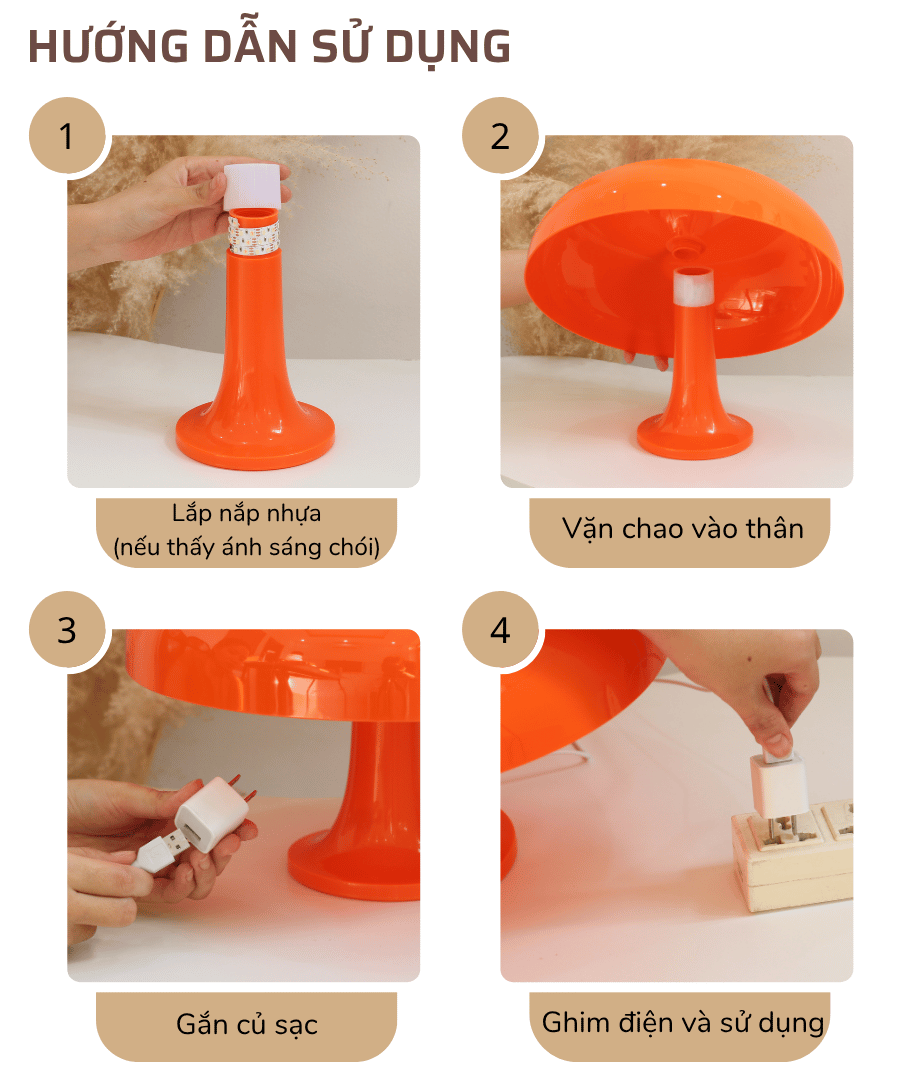 HƯỚNG DẪN SỬ DỤNG

1

Lắp nắp nhựa
(nếu thấy ánh sáng chói)

2

Vặn chao vào thân

3

Gắn củ sạc

4

Ghim điện và sử dụng