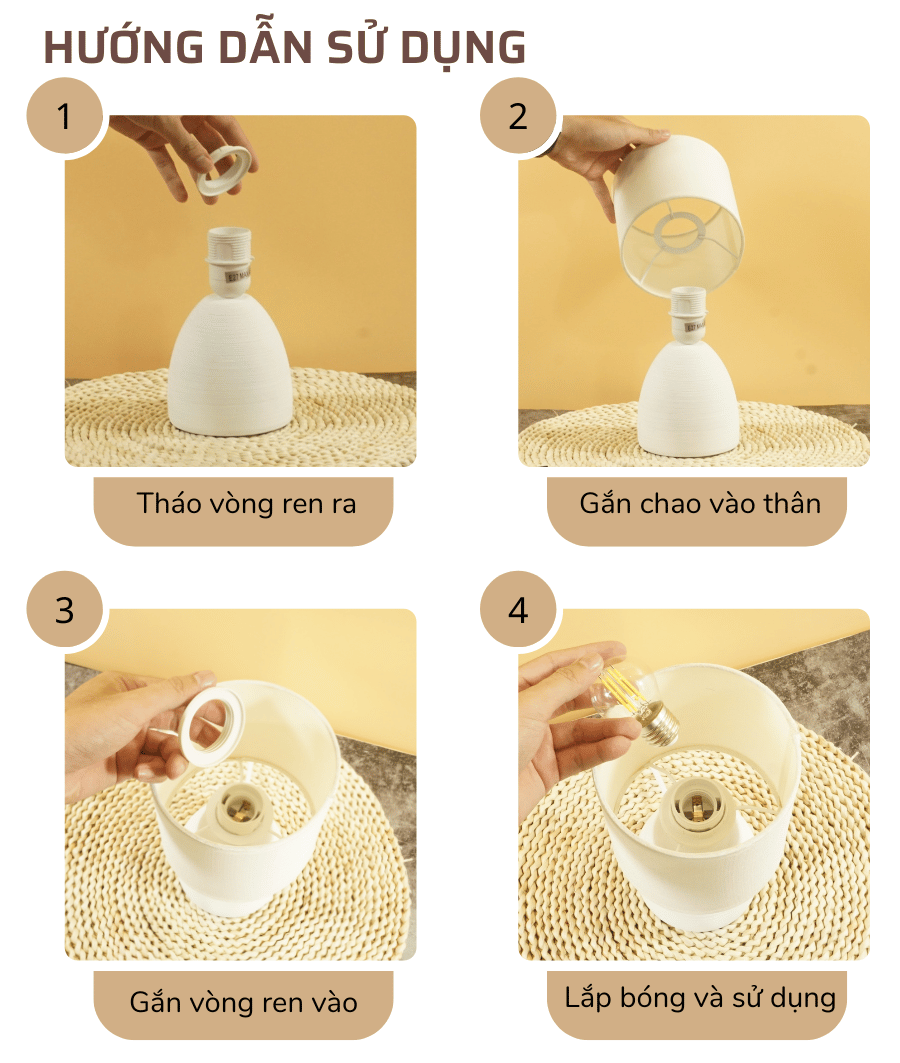 HƯỚNG DẪN SỬ DỤNG

1

Tháo vòng ren ra

2

Gắn chao vào thân

3

Gắn vòng ren vào

4

Lắp bóng và sử dụng