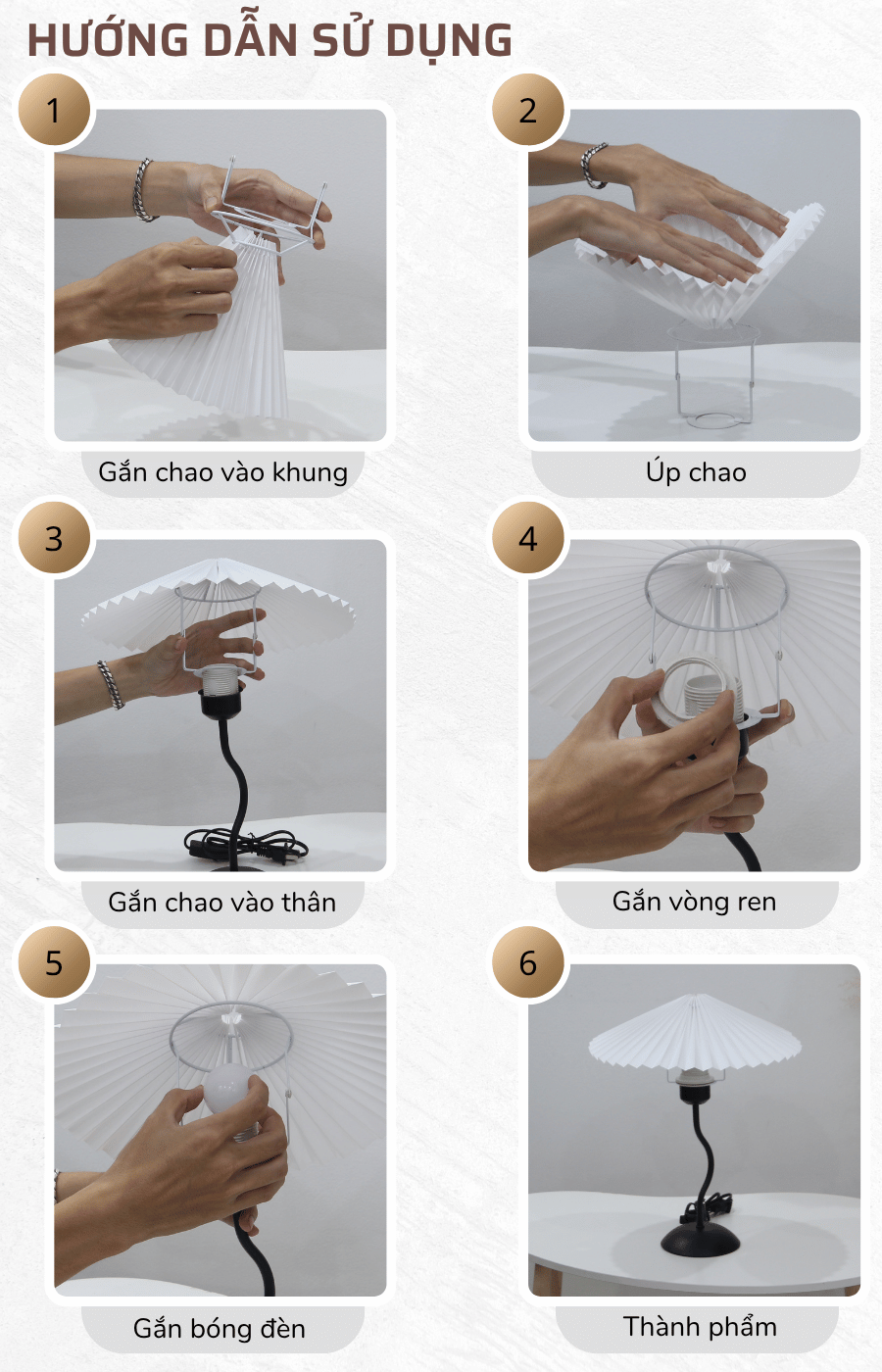 HƯỚNG DẪN SỬ DỤNG

1

Gắn chao vào khung

2

Úp chao

3

Gắn chao vào thân

4

Gắn vòng ren

5

Gắn bóng đèn

6

Thành phẩm