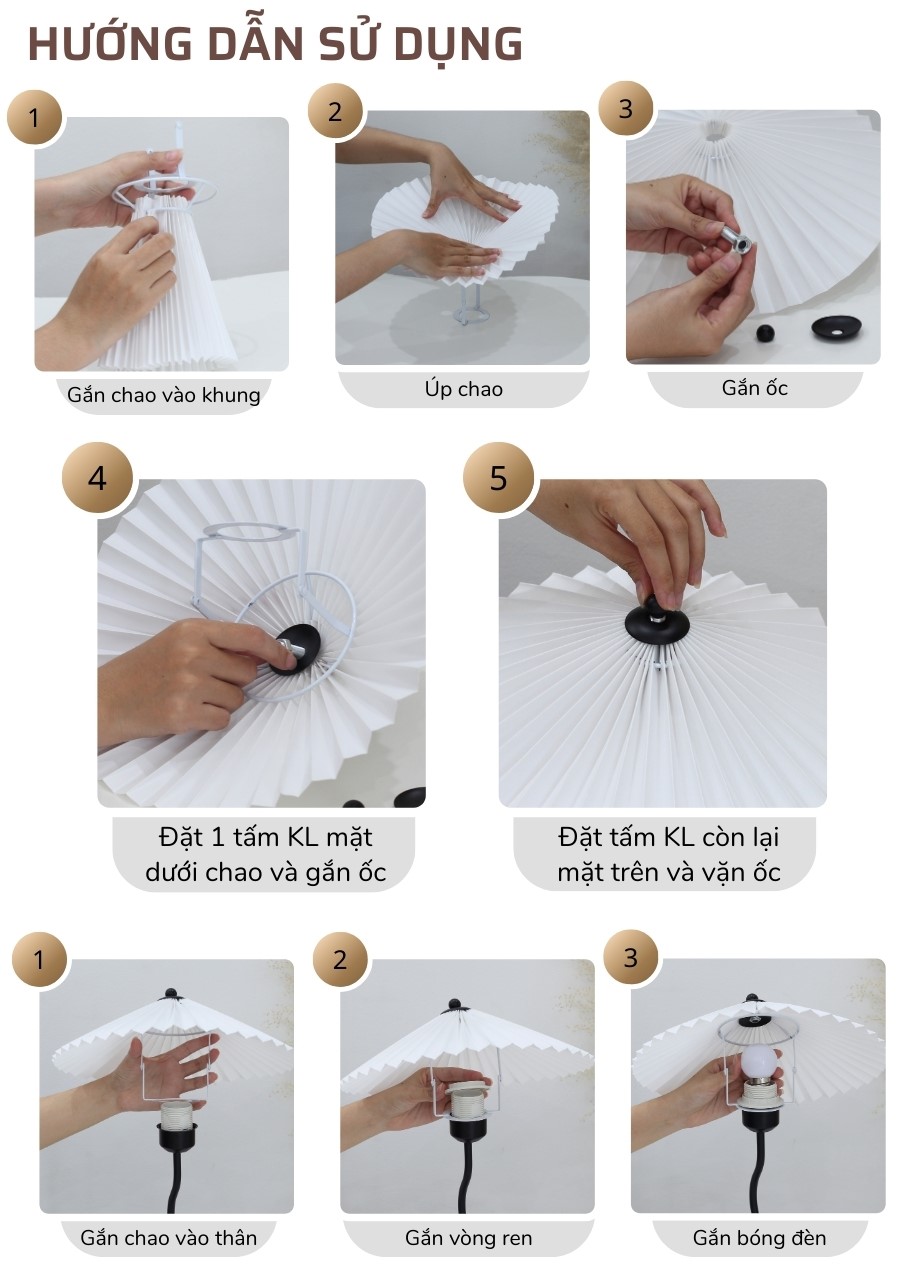 HƯỚNG DẪN SỬ DỤNG

1
Gắn chao vào khung

2
Úp chao

3
Gắn ốc

4
Đặt 1 tấm KL mặt dưới chao và gắn ốc

5
Đặt tấm KL còn lại mặt trên và vặn ốc

1
Gắn chao vào thân

2
Gắn vòng ren

3
Gắn bóng đèn