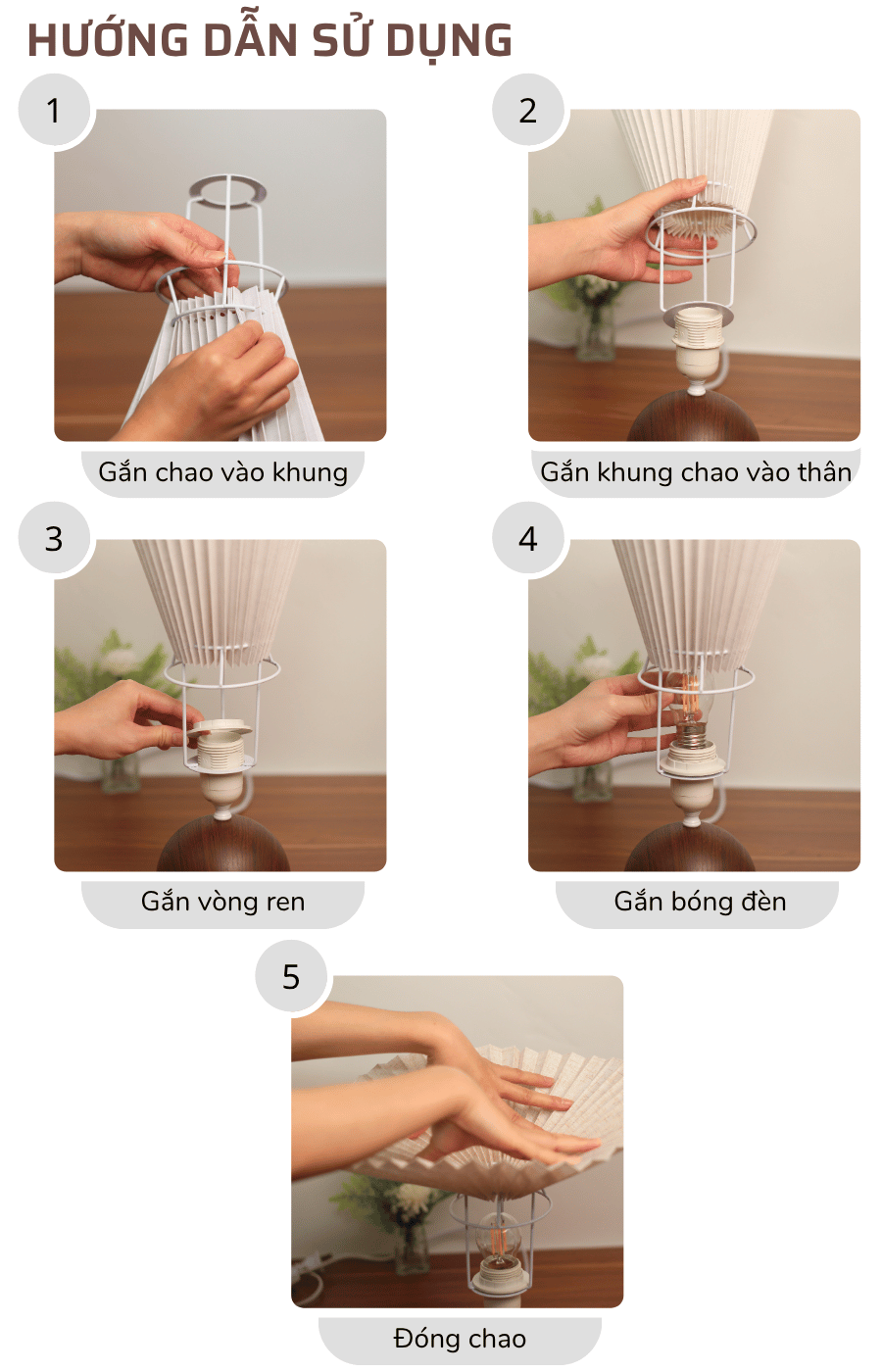 HƯỚNG DẪN SỬ DỤNG

1

Gắn chao vào khung

2

Gắn khung chao vào thân

3

Gắn vòng ren

4

Gắn bóng đèn

5

Đóng chao