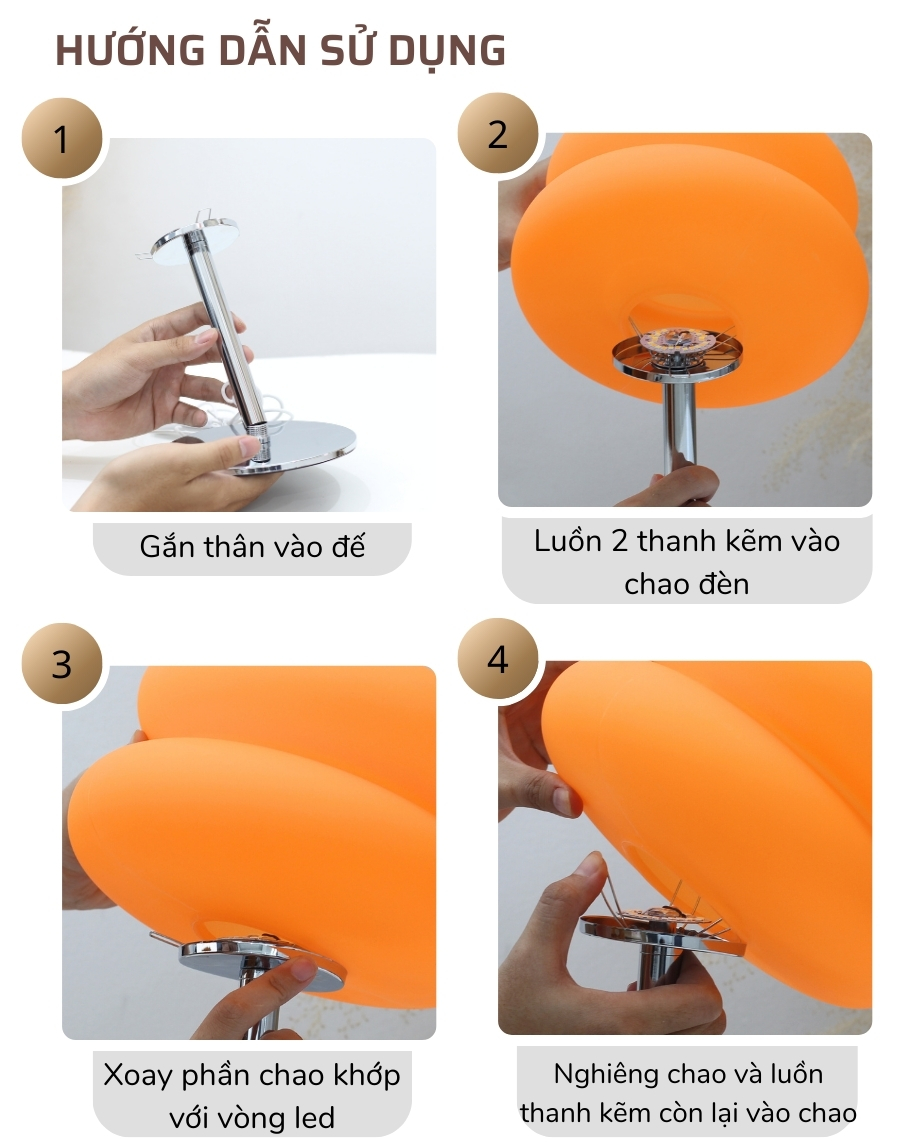 HƯỚNG DẪN SỬ DỤNG

1

Gắn thân vào đế

2

Luồn 2 thanh kẽm vào chao đèn

3

Xoay phần chao khớp với vòng led

4

Nghiêng chao và luồn thanh kẽm còn lại vào chao