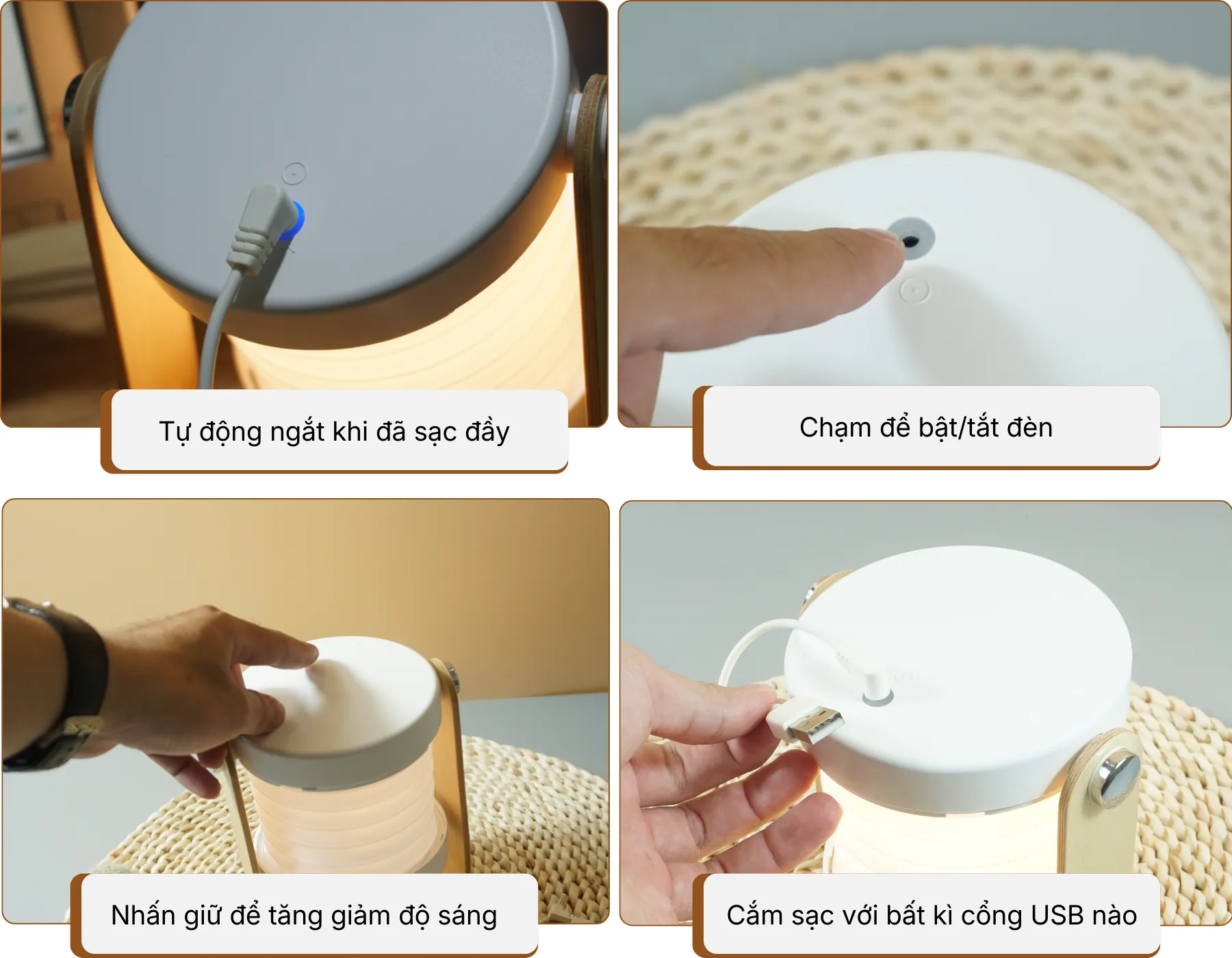 Tự động ngắt khi đã sạc đầy

Chạm để bật/tắt đèn

Nhấn giữ để tăng giảm độ sáng

Cắm sạc với bất kì cổng USB nào