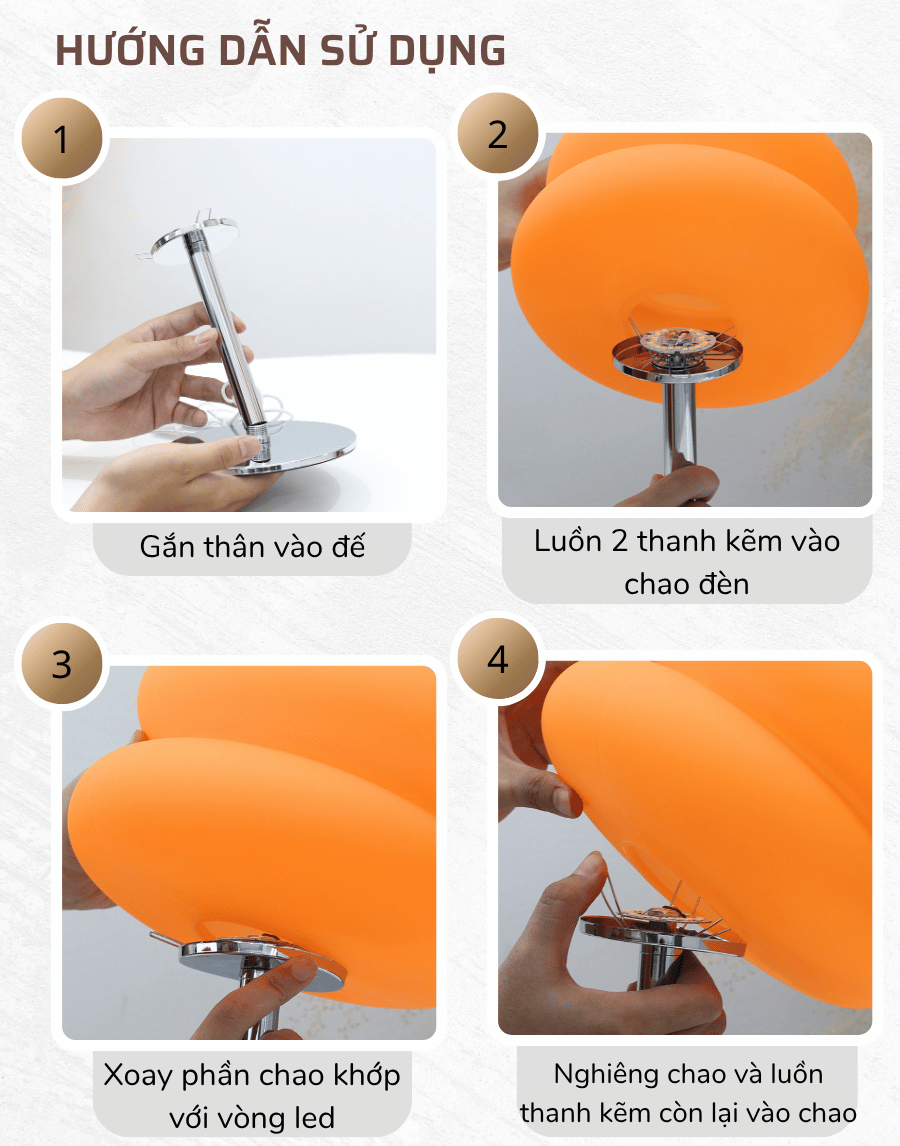 HƯỚNG DẪN SỬ DỤNG

1

Gắn thân vào đế

2

Luồn 2 thanh kẽm vào chao đèn

3

Xoay phần chao khớp với vòng led

4

Nghiêng chao và luồn thanh kẽm còn lại vào chao