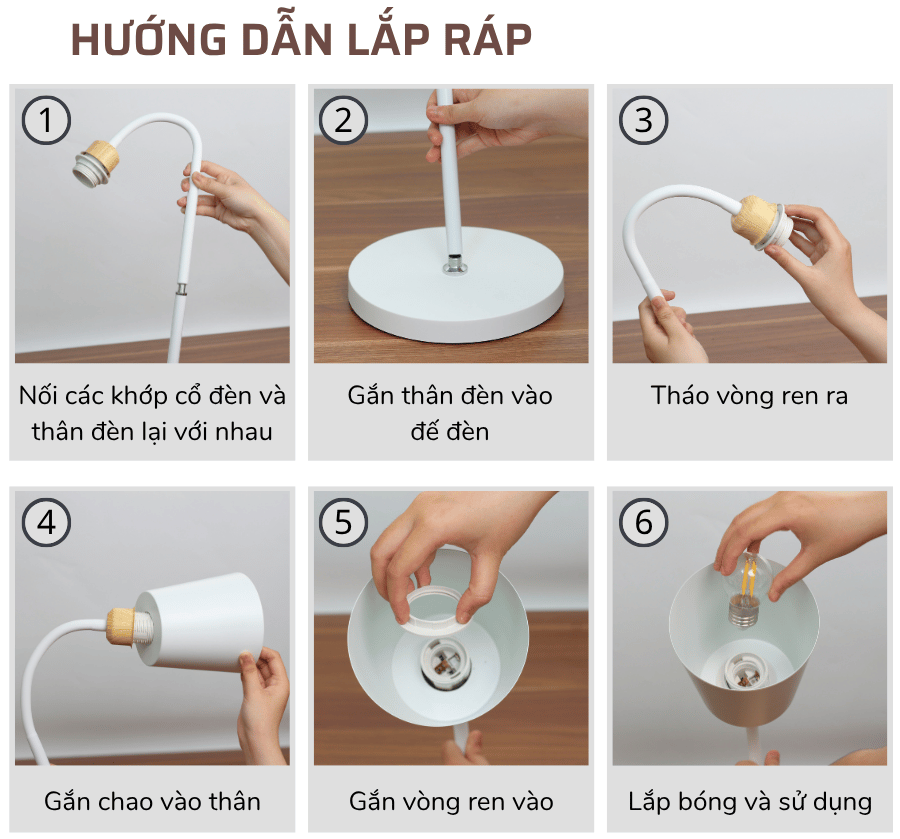 HƯỚNG DẪN LẮP RÁP

1
Nối các khớp cổ đèn và thân đèn lại với nhau

2
Gắn thân đèn vào đế đèn

3
Tháo vòng ren ra

4
Gắn chao vào thân

5
Gắn vòng ren vào

6
Lắp bóng và sử dụng