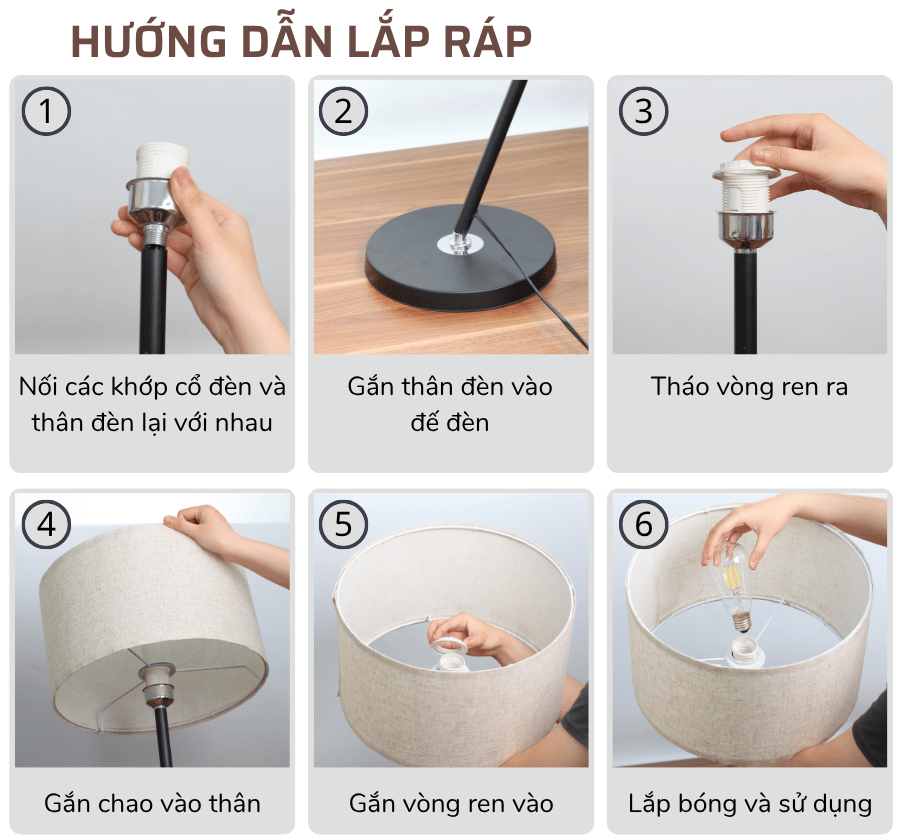 HƯỚNG DẪN LẮP RÁP

1

Nối các khớp cổ đèn và thân đèn lại với nhau

2

Gắn thân đèn vào đế đèn

3

Tháo vòng ren ra

4

Gắn chao vào thân

5

Gắn vòng ren vào

6

Lắp bóng và sử dụng