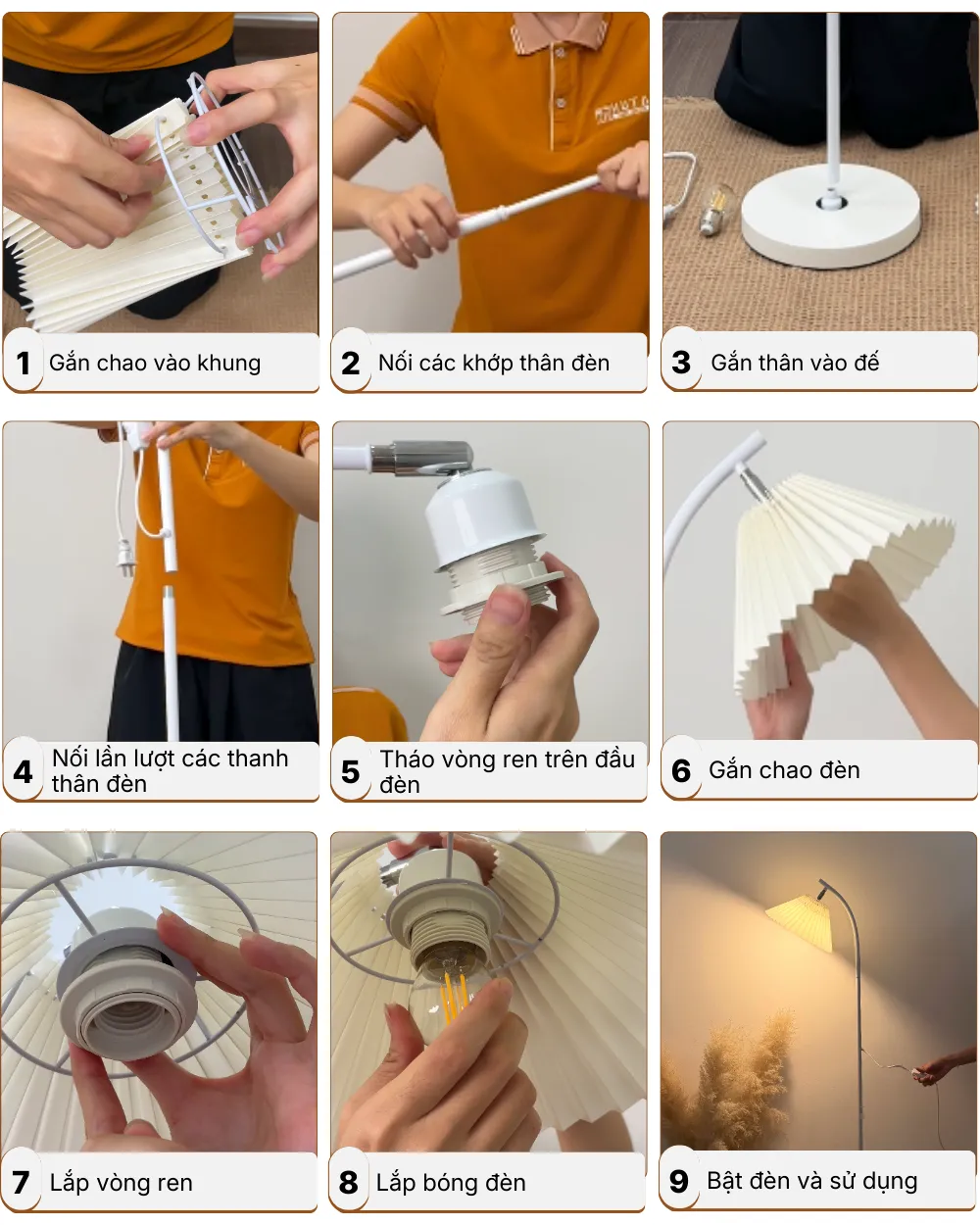 1 Gắn chao vào khung

2 Nối các khớp thân đèn

3 Gắn thân vào đế

4 Nối lần lượt các thanh thân đèn

5 Tháo vòng ren trên đầu đèn

6 Gắn chao đèn

7 Lắp vòng ren

8 Lắp bóng đèn

9 Bật đèn và sử dụng