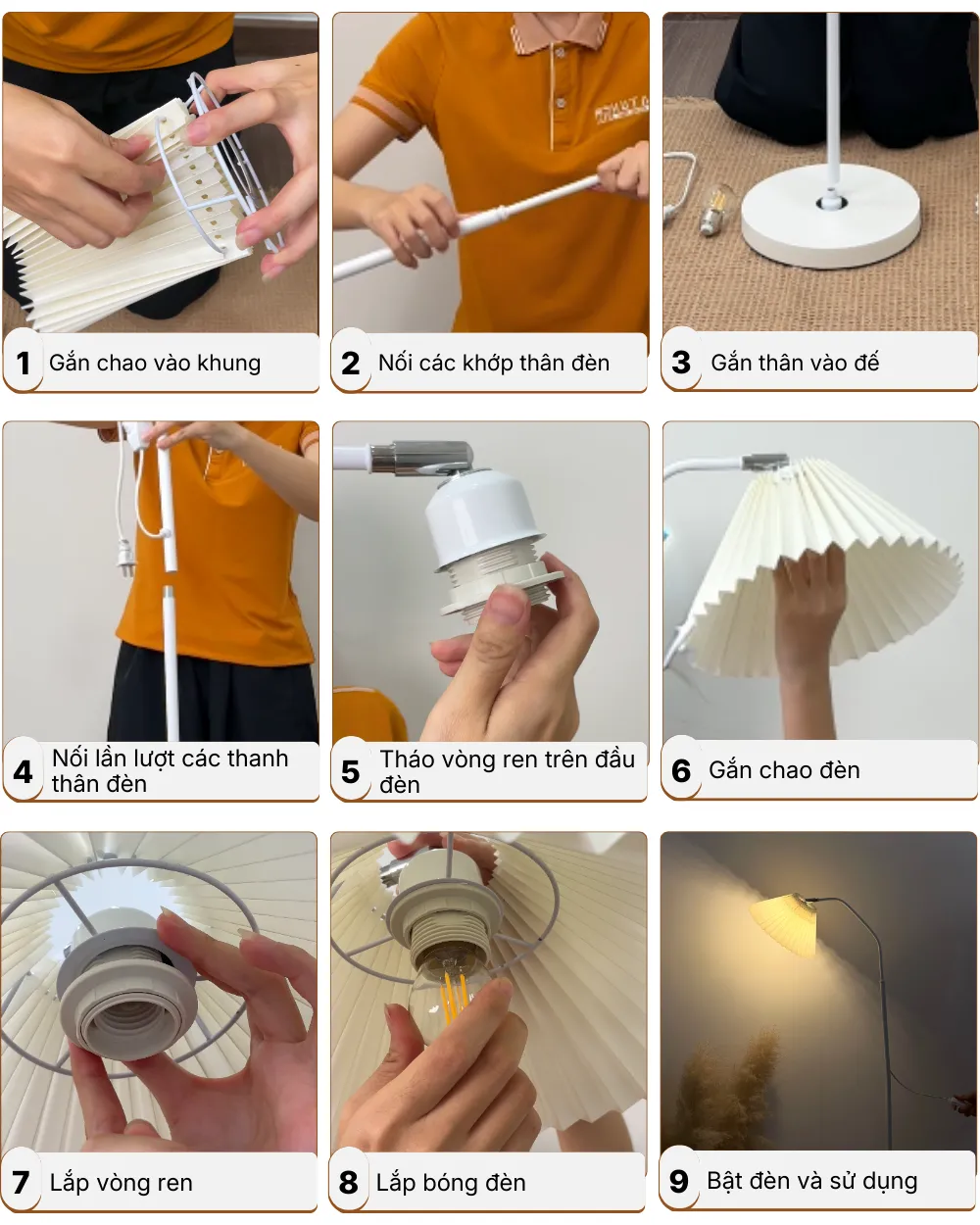 1 Gắn chao vào khung

2 Nối các khớp thân đèn

3 Gắn thân vào đế

4 Nối lần lượt các thanh thân đèn

5 Tháo vòng ren trên đầu đèn

6 Gắn chao đèn

7 Lắp vòng ren

8 Lắp bóng đèn

9 Bật đèn và sử dụng