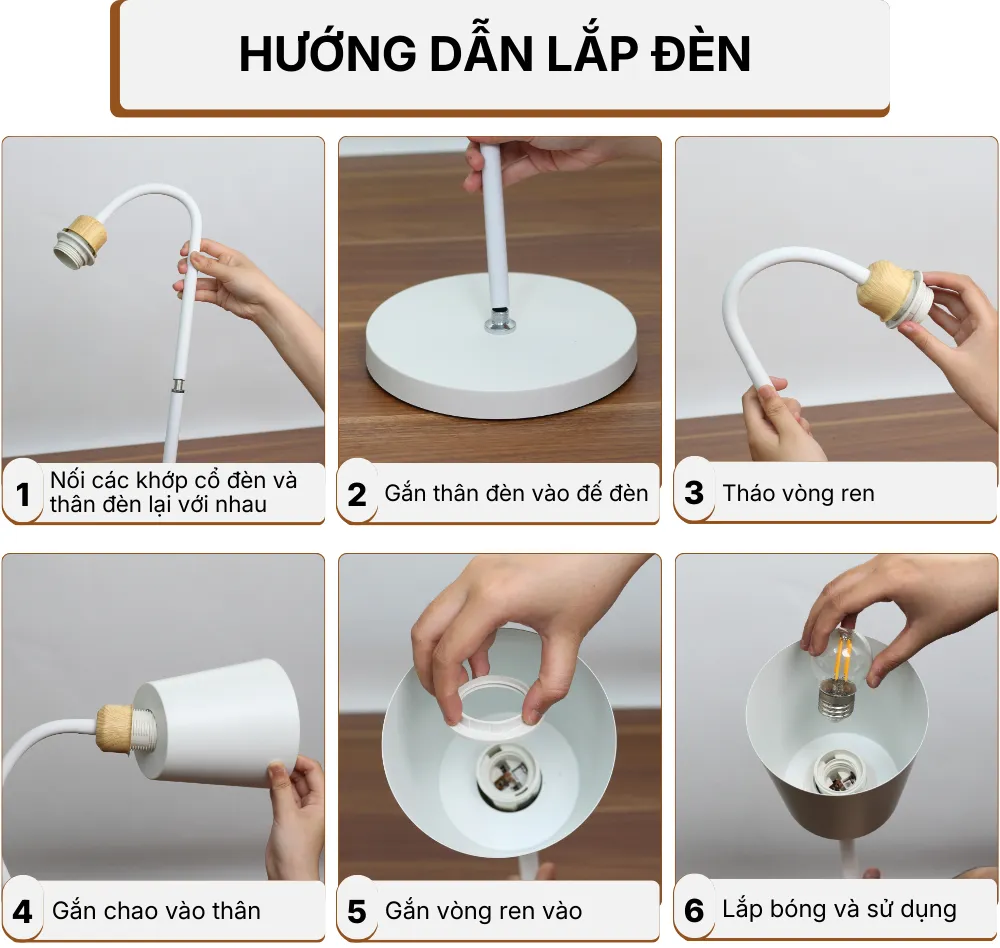 HƯỚNG DẪN LẮP ĐÈN

1 Nối các khớp cổ đèn và thân đèn lại với nhau

2 Gắn thân đèn vào đế đèn

3 Tháo vòng ren

4 Gắn chao vào thân

5 Gắn vòng ren vào

6 Lắp bóng và sử dụng