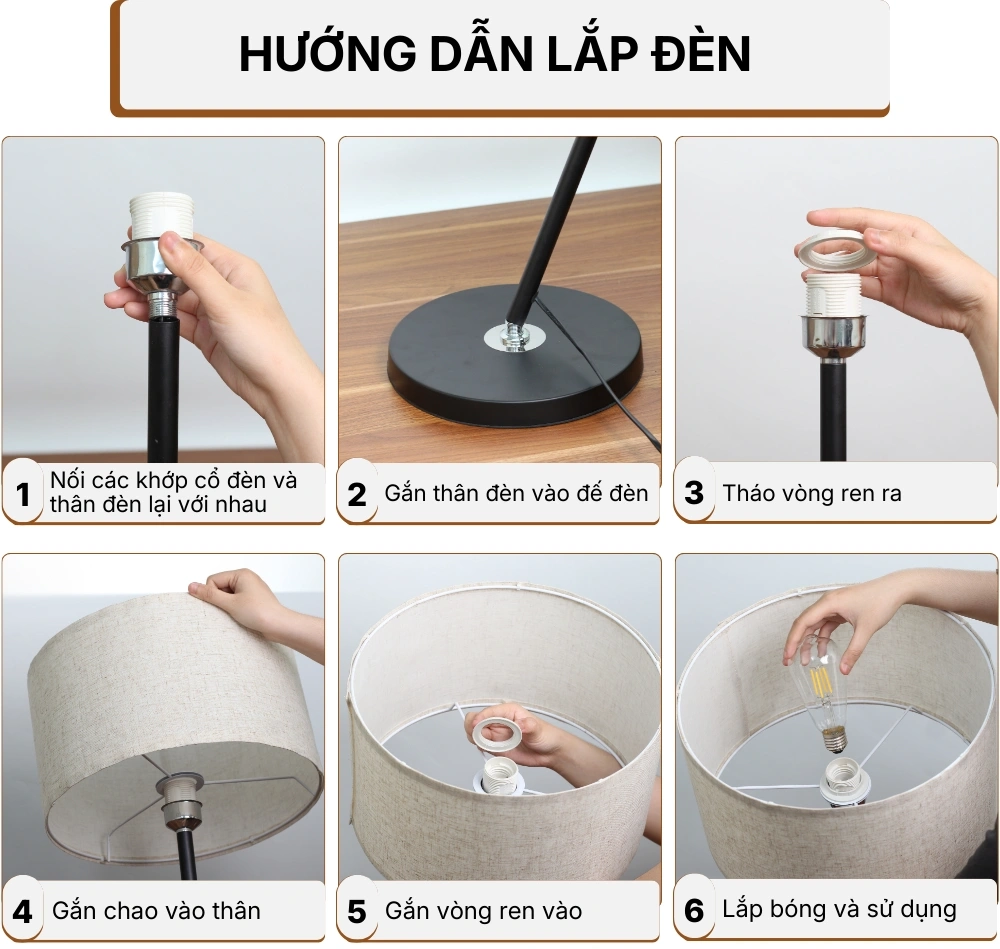 HƯỚNG DẪN LẮP ĐÈN

1 Nối các khớp cổ đèn và thân đèn lại với nhau

2 Gắn thân đèn vào đế đèn

3 Tháo vòng ren ra

4 Gắn chao vào thân

5 Gắn vòng ren vào

6 Lắp bóng và sử dụng