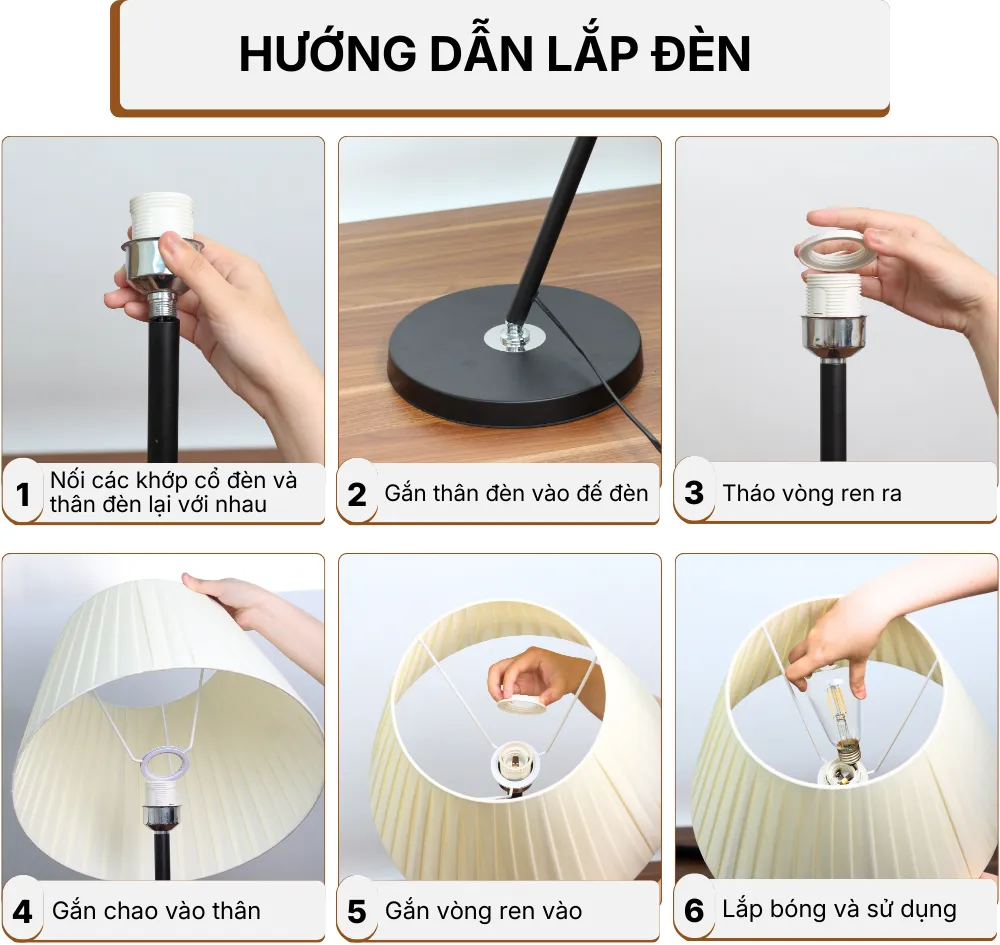 HƯỚNG DẪN LẮP ĐÈN

1 Nối các khớp cổ đèn và thân đèn lại với nhau

2 Gắn thân đèn vào đế đèn

3 Tháo vòng ren ra

4 Gắn chao vào thân

5 Gắn vòng ren vào

6 Lắp bóng và sử dụng