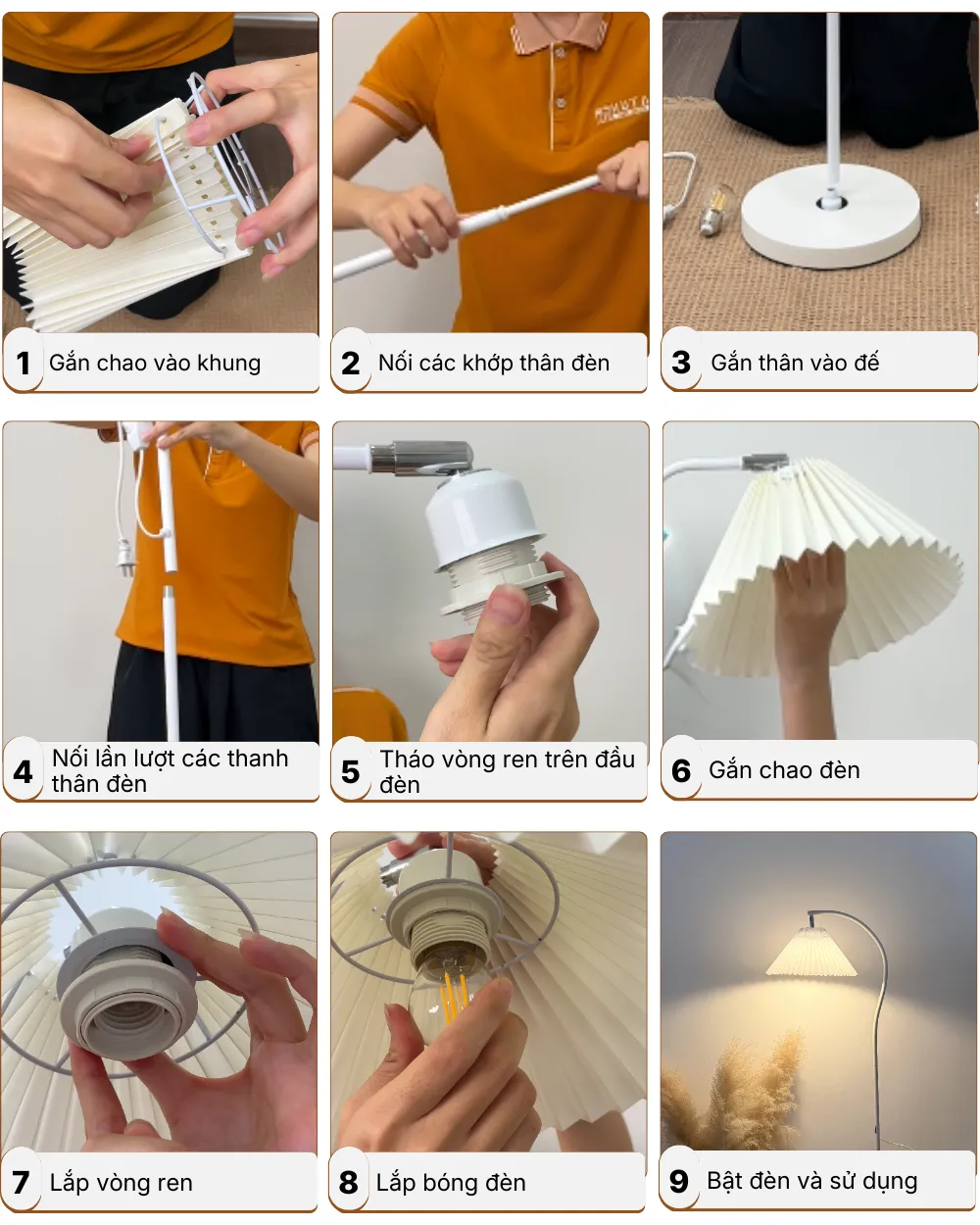 1 Gắn chao vào khung

2 Nối các khớp thân đèn

3 Gắn thân vào đế

4 Nối lần lượt các thanh thân đèn

5 Tháo vòng ren trên đầu đèn

6 Gắn chao đèn

7 Lắp vòng ren

8 Lắp bóng đèn

9 Bật đèn và sử dụng