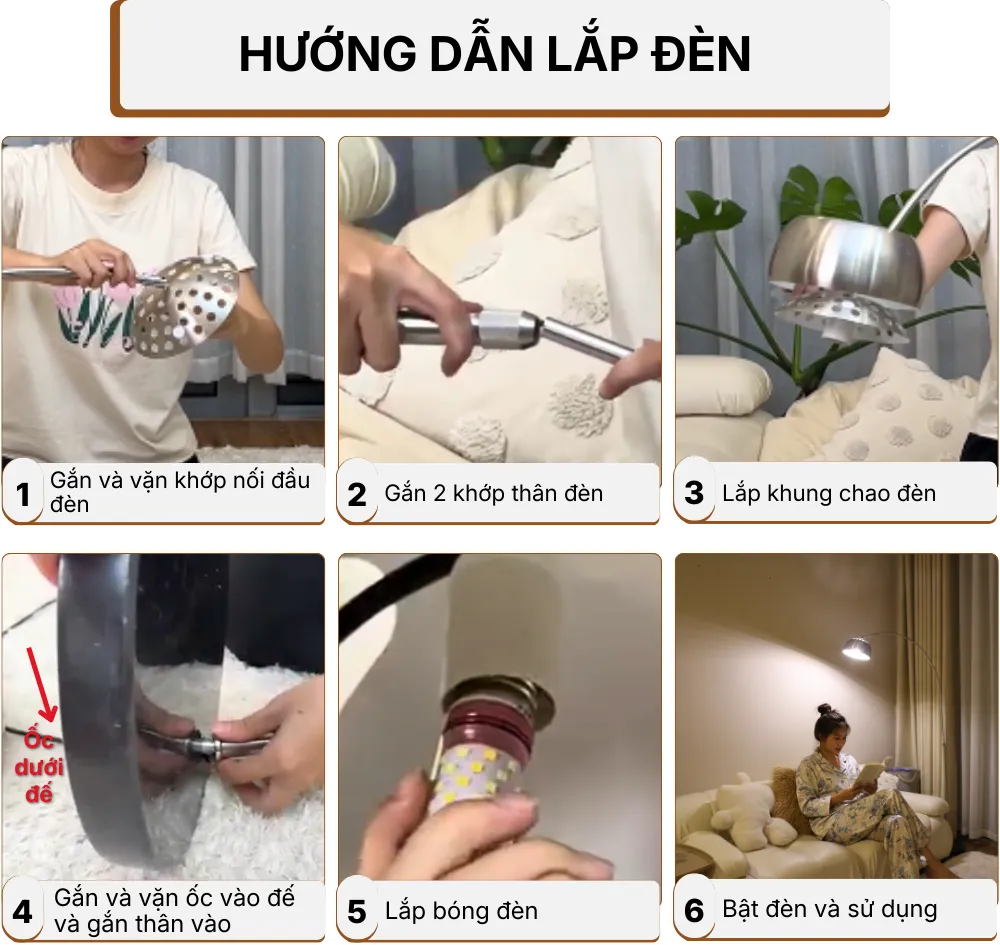 HƯỚNG DẪN LẮP ĐÈN

1 Gắn và vặn khớp nối đầu đèn

2 Gắn 2 khớp thân đèn

3 Lắp khung chao đèn

Ốc dưới đế

4 Gắn và vặn ốc vào đế và gắn thân vào

5 Lắp bóng đèn

6 Bật đèn và sử dụng