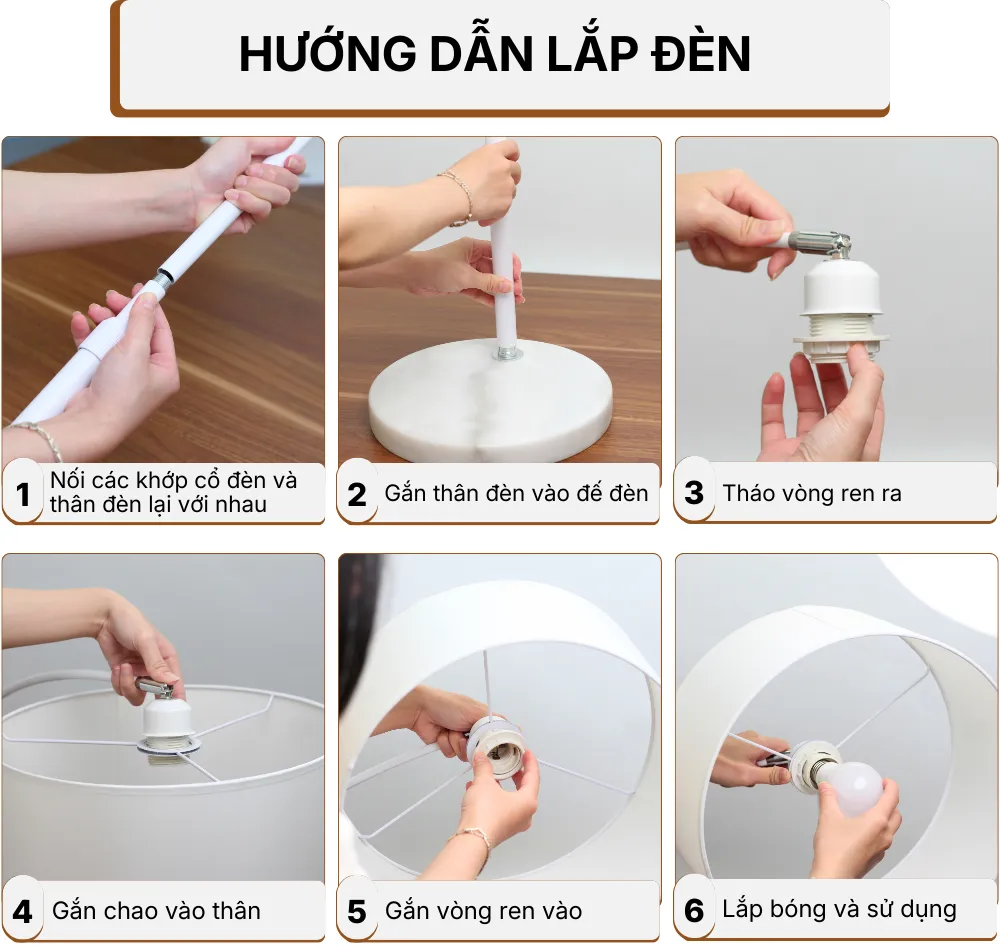 HƯỚNG DẪN LẮP ĐÈN

1 Nối các khớp cổ đèn và thân đèn lại với nhau

2 Gắn thân đèn vào đế đèn

3 Tháo vòng ren ra

4 Gắn chao vào thân

5 Gắn vòng ren vào

6 Lắp bóng và sử dụng