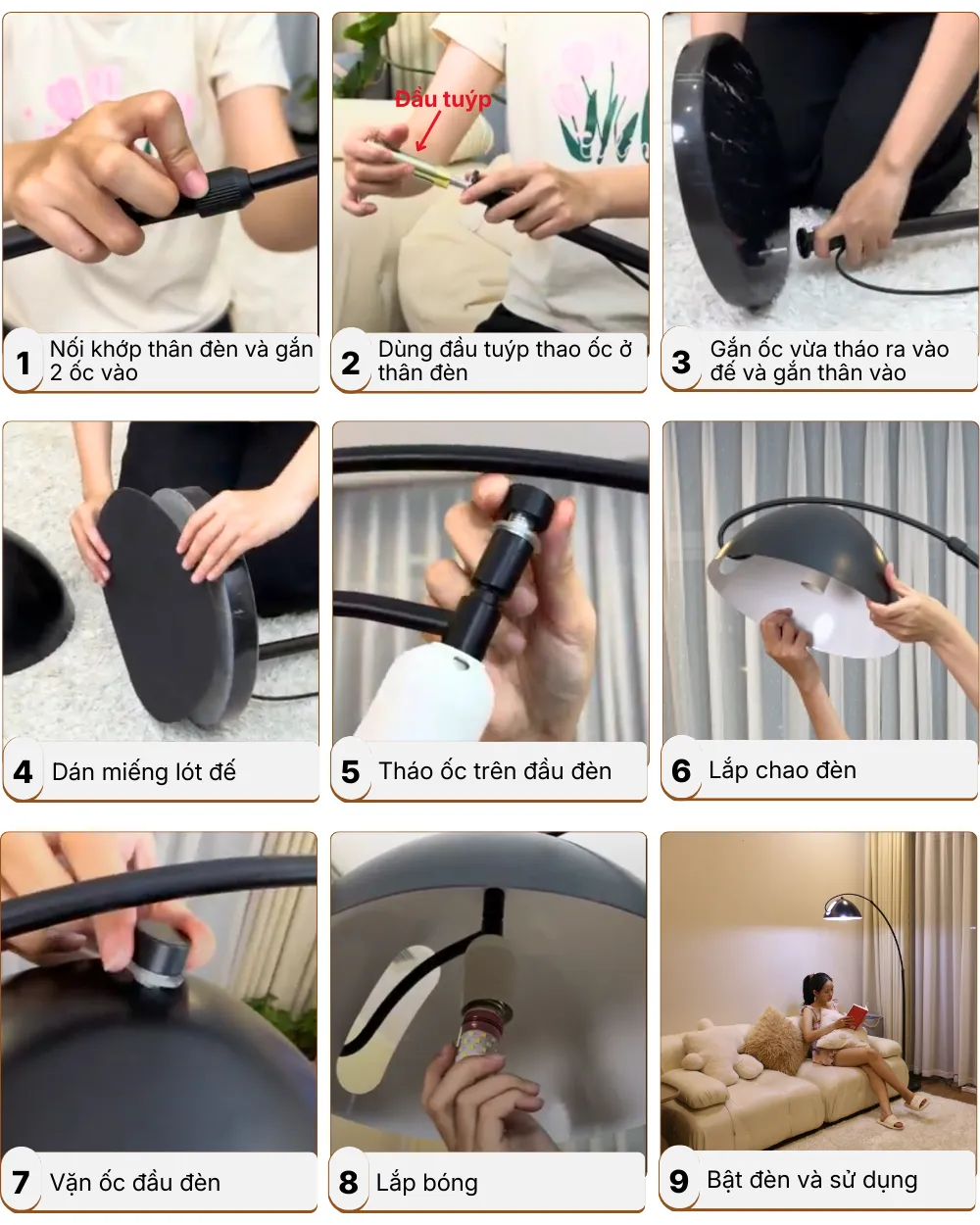 1 Nối khớp thân đèn và gắn 2 ốc vào

Đầu tuýp

2 Dùng đầu tuýp thao ốc ở thân đèn

3 Gắn ốc vừa tháo ra vào đế và gắn thân vào

4 Dán miếng lót đế

5 Tháo ốc trên đầu đèn

6 Lắp chao đèn

7 Vặn ốc đầu đèn

8 Lắp bóng

9 Bật đèn và sử dụng