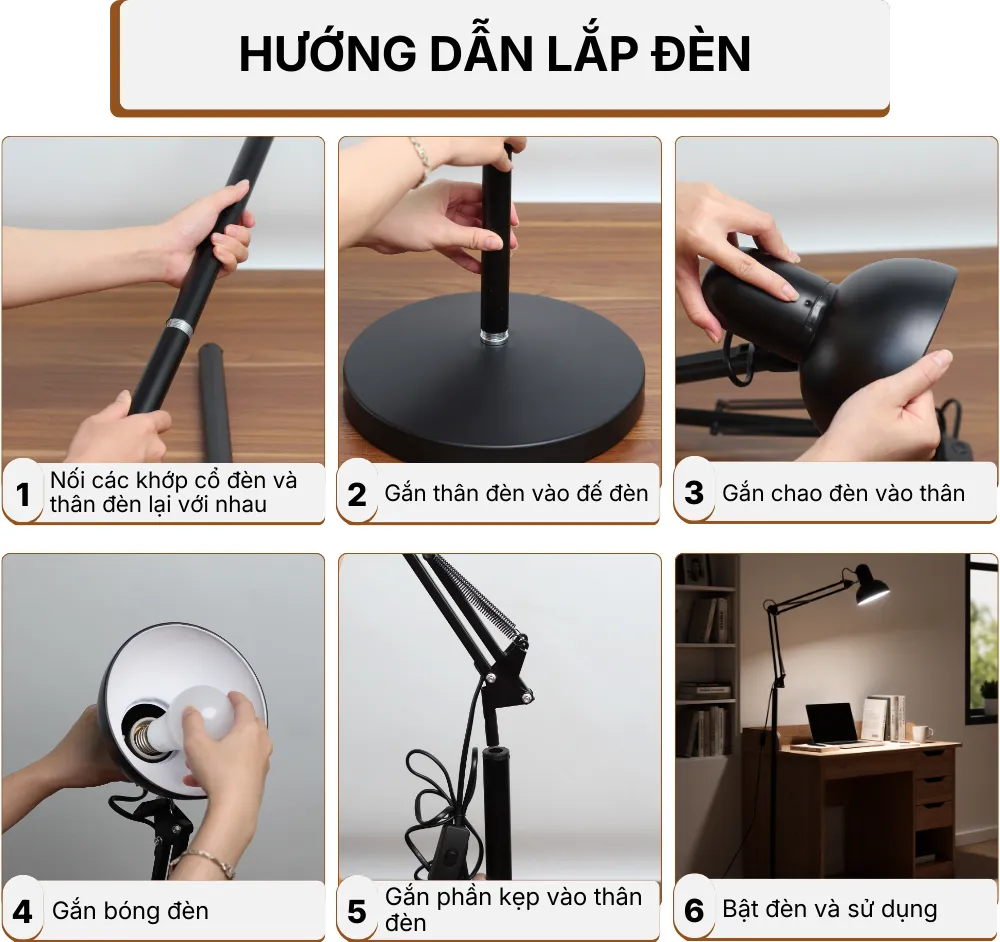 HƯỚNG DẪN LẮP ĐÈN

1 Nối các khớp cổ đèn và thân đèn lại với nhau

2 Gắn thân đèn vào đế đèn

3 Gắn chao đèn vào thân

4 Gắn bóng đèn

5 Gắn phần kẹp vào thân đèn

6 Bật đèn và sử dụng