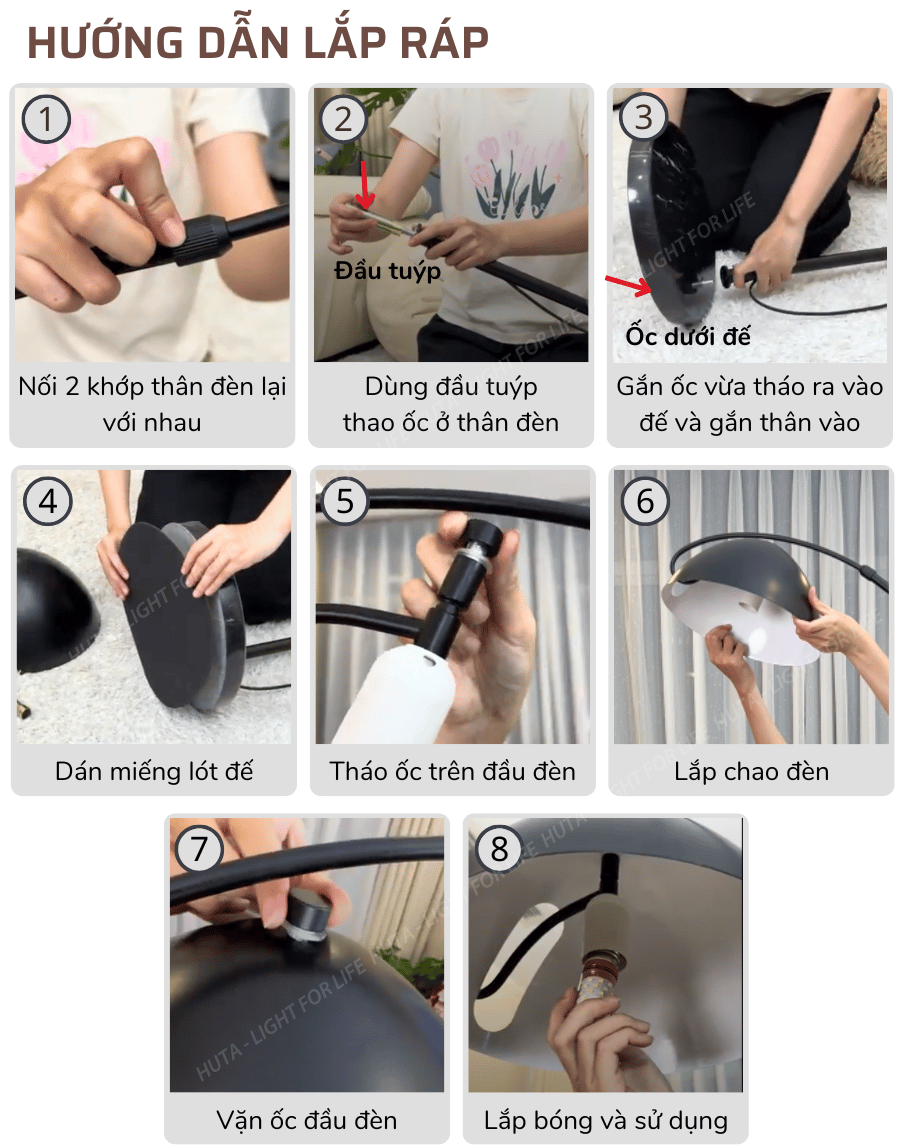 HƯỚNG DẪN LẮP RÁP

1

Nối 2 khớp thân đèn lại với nhau

2

Đầu tuýp

Dùng đầu tuýp thao ốc ở thân đèn

3

Ốc dưới đế

Gắn ốc vừa tháo ra vào đế và gắn thân vào

4

Dán miếng lót đế

5

Tháo ốc trên đầu đèn

6

Lắp chao đèn

7

Vặn ốc đầu đèn

8

Lắp bóng và sử dụng

HUTA - LIGHT FOR LIFE