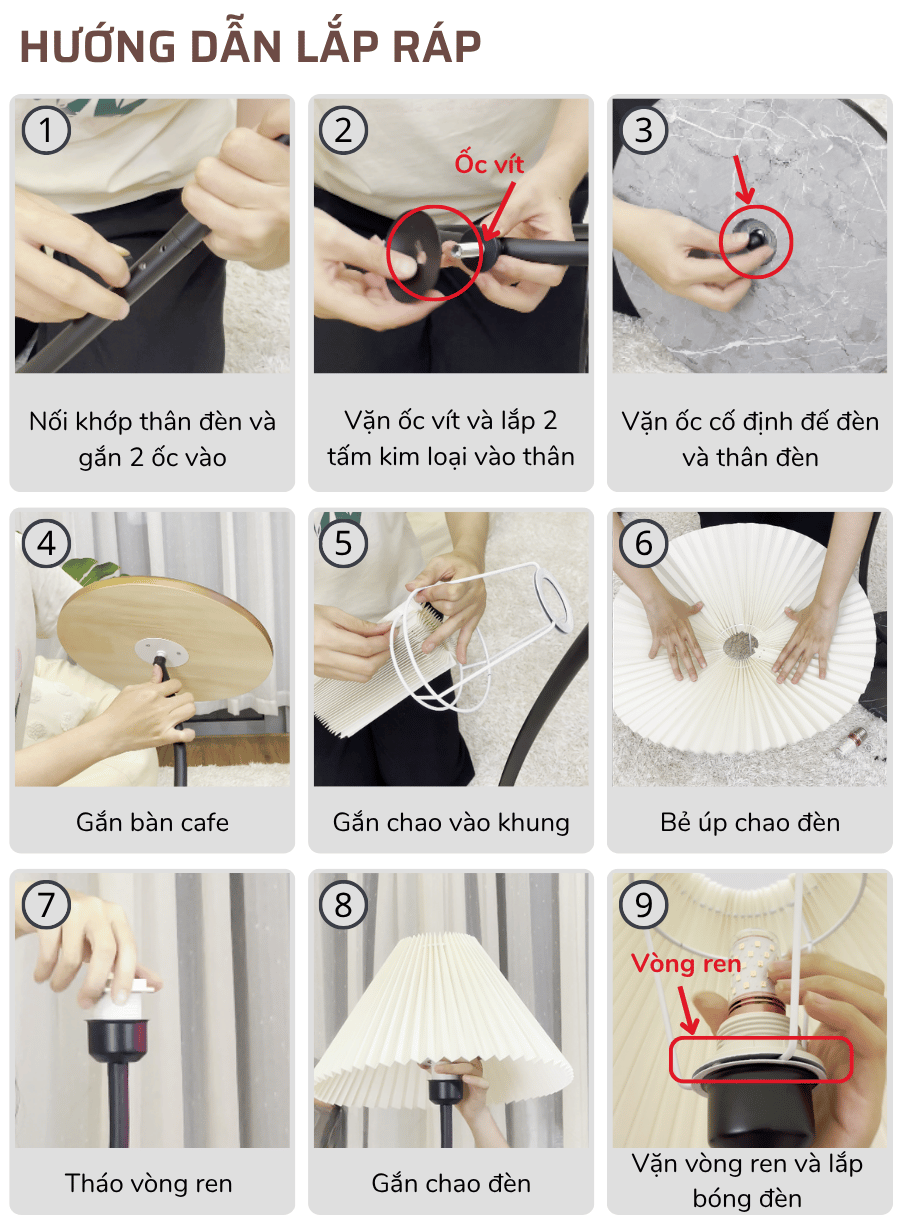 HƯỚNG DẪN LẮP RÁP

1
Nối khớp thân đèn và gắn 2 ốc vào

2
Ốc vít
Vặn ốc vít và lắp 2 tấm kim loại vào thân

3
Vặn ốc cố định đế đèn và thân đèn

4
Gắn bàn cafe

5
Gắn chao vào khung

6
Bẻ úp chao đèn

7
Tháo vòng ren

8
Gắn chao đèn

9
Vòng ren
Vặn vòng ren và lắp bóng đèn