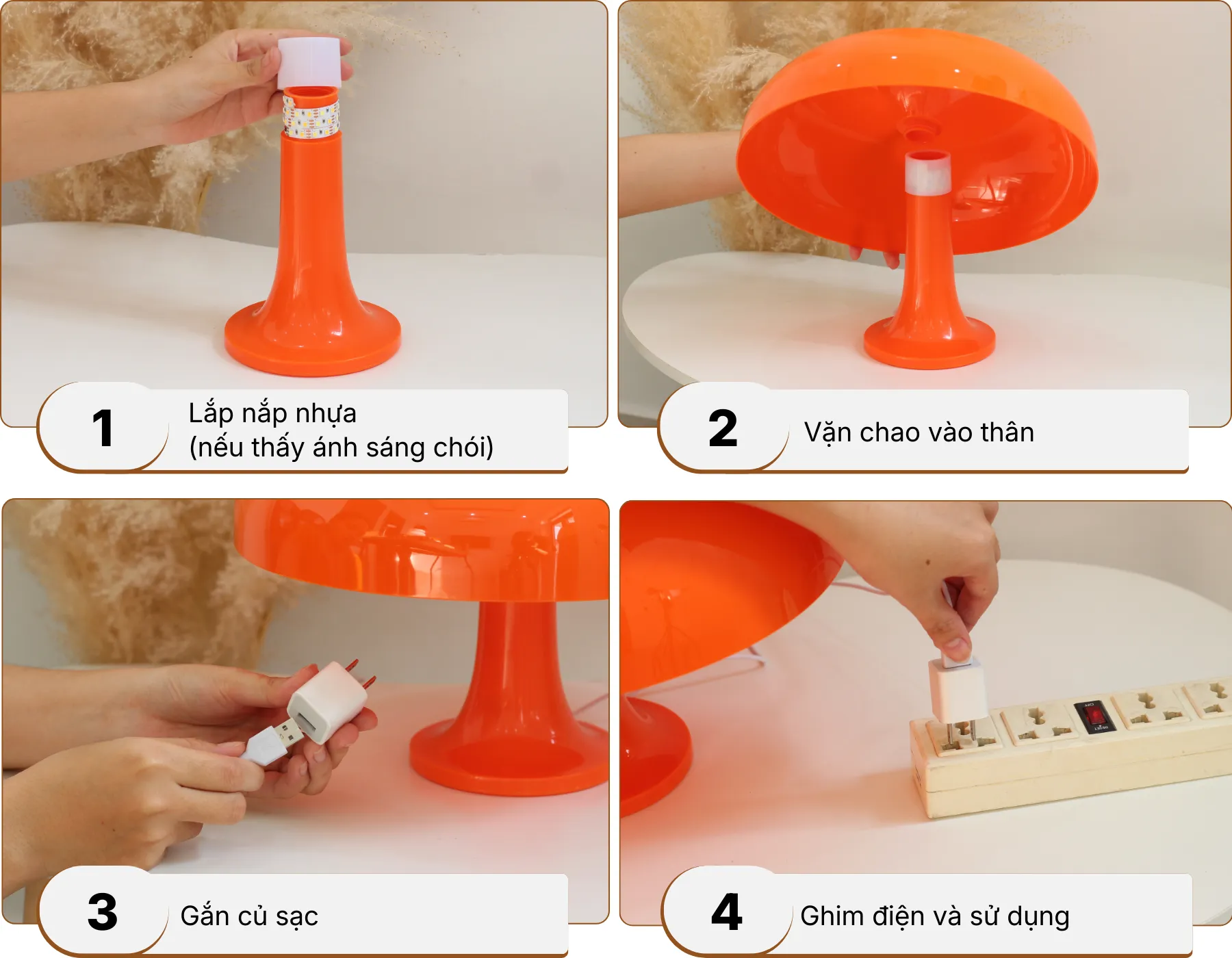 1
Lắp nắp nhựa
(nếu thấy ánh sáng chói)

2
Vặn chao vào thân

3
Gắn củ sạc

4
Ghim điện và sử dụng