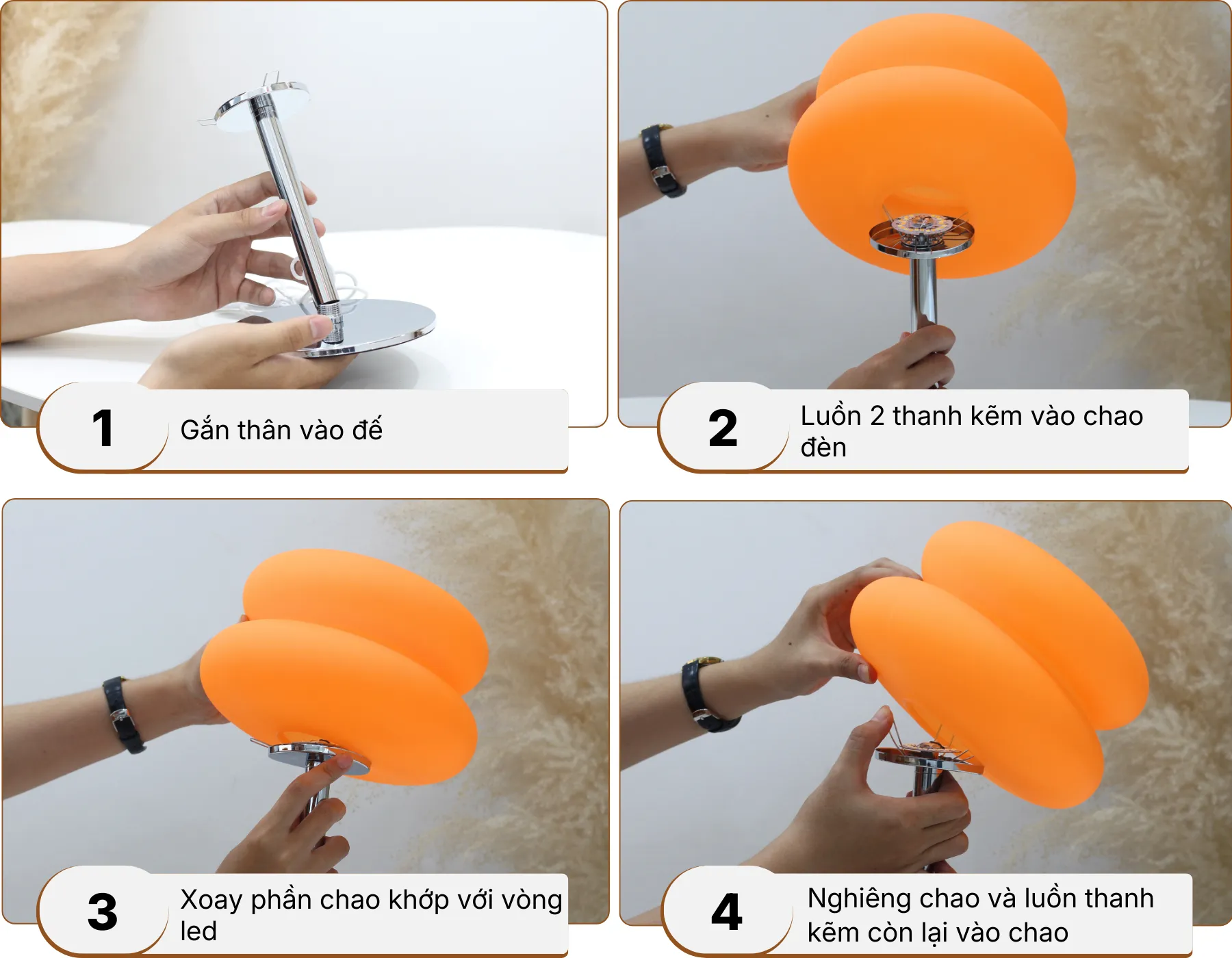 1
Gắn thân vào đế

2
Luồn 2 thanh kẽm vào chao đèn

3
Xoay phần chao khớp với vòng led

4
Nghiêng chao và luồn thanh kẽm còn lại vào chao