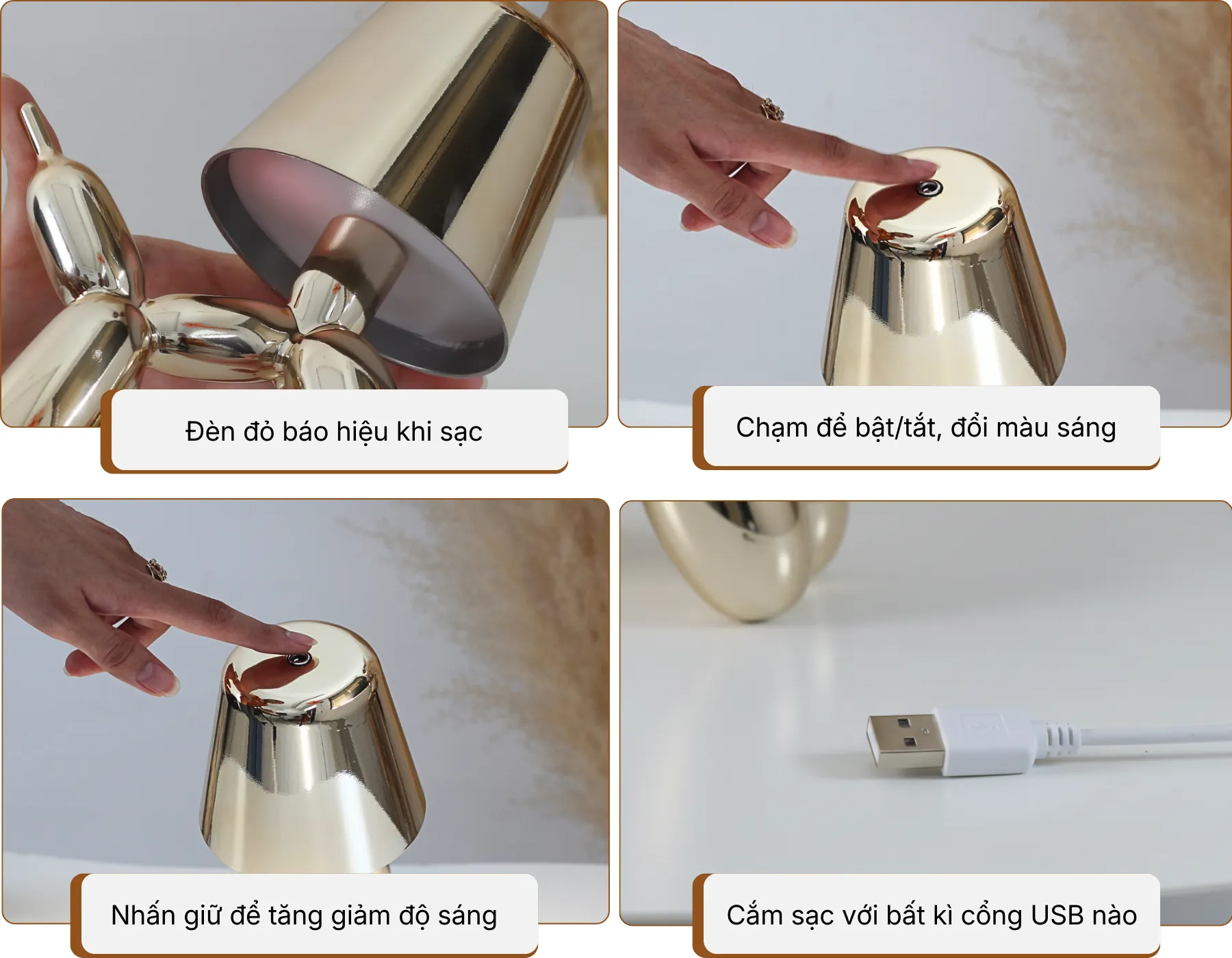 Đèn đỏ báo hiệu khi sạc

Chạm để bật/tắt, đổi màu sáng

Nhấn giữ để tăng giảm độ sáng

Cắm sạc với bất kì cổng USB nào