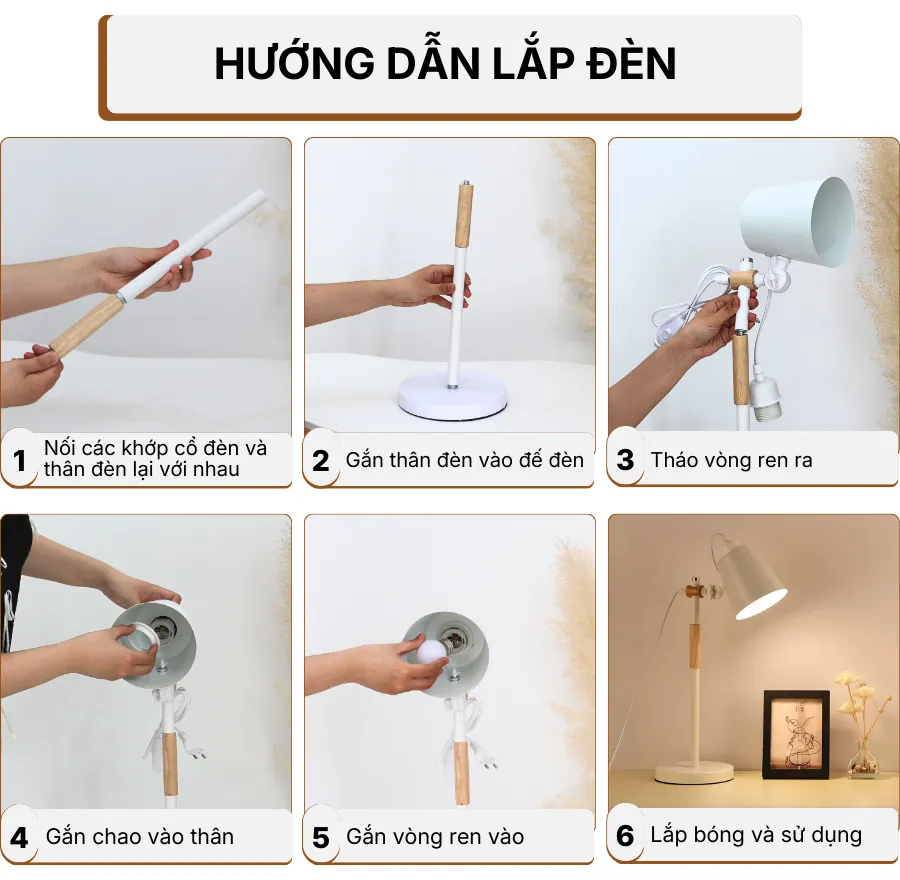 HƯỚNG DẪN LẮP ĐÈN

1 Nối các khớp cổ đèn và thân đèn lại với nhau

2 Gắn thân đèn vào đế đèn

3 Tháo vòng ren ra

4 Gắn chao vào thân

5 Gắn vòng ren vào

6 Lắp bóng và sử dụng