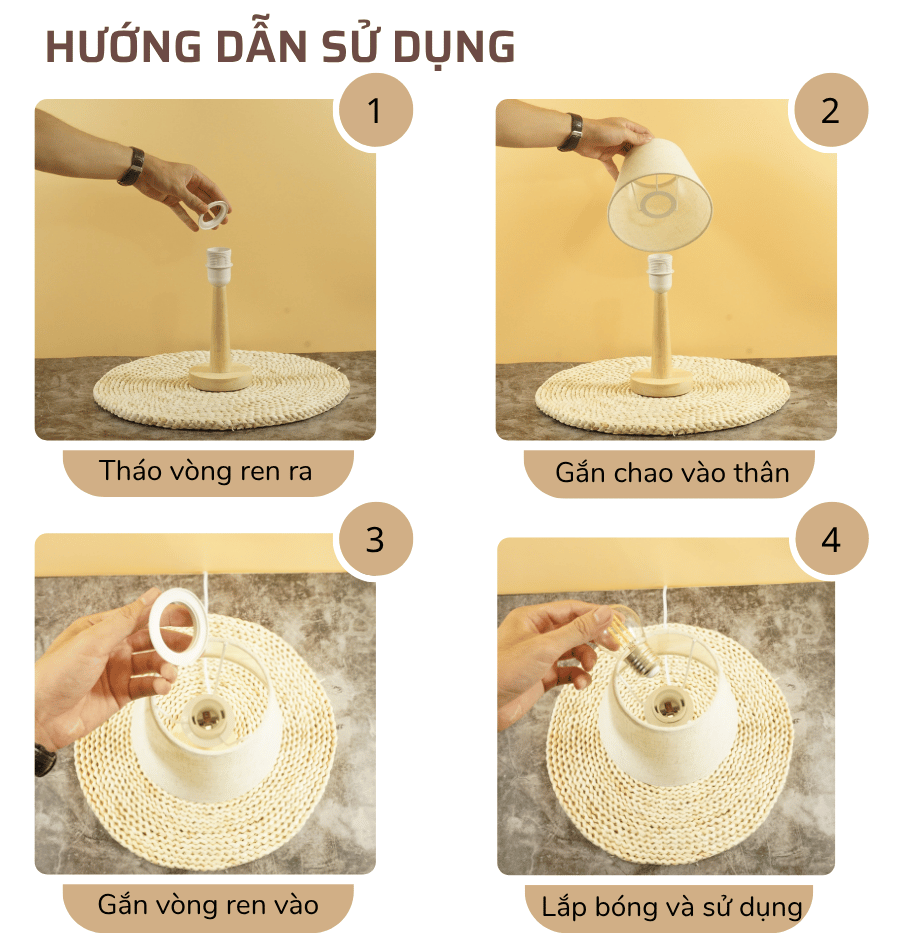 HƯỚNG DẪN SỬ DỤNG

1

Tháo vòng ren ra

2

Gắn chao vào thân

3

Gắn vòng ren vào

4

Lắp bóng và sử dụng