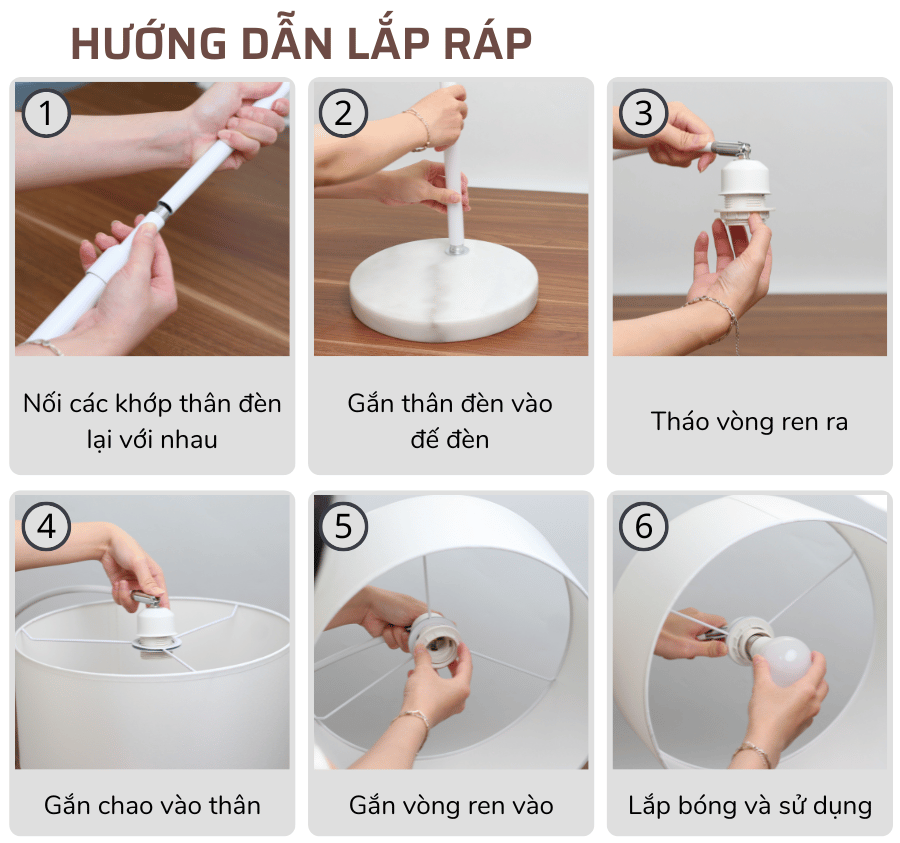 HƯỚNG DẪN LẮP RÁP

1

Nối các khớp thân đèn lại với nhau

2

Gắn thân đèn vào đế đèn

3

Tháo vòng ren ra

4

Gắn chao vào thân

5

Gắn vòng ren vào

6

Lắp bóng và sử dụng